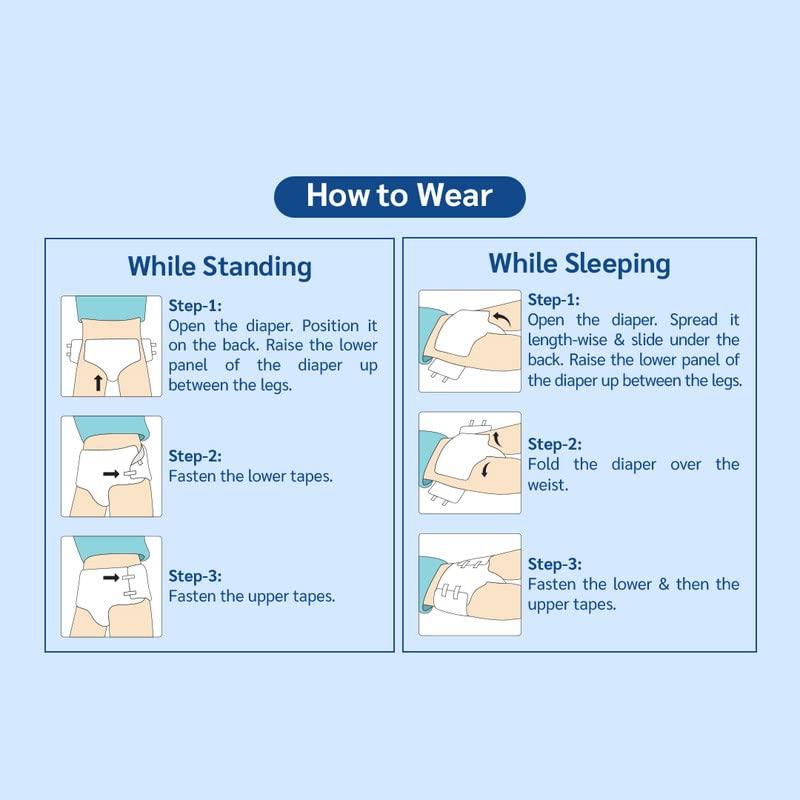 How to Wear

While Standing

Step-1:
Open the diaper. Position it on the back. Raise the lower panel of the diaper up between the legs.

Step-2:
Fasten the lower tapes.

Step-3:
Fasten the upper tapes.

While Sleeping

Step-1:
Open the diaper. Spread it length-wise & slide under the back. Raise the lower panel of the diaper up between the legs.

Step-2:
Fold the diaper over the weist.

Step-3:
Fasten the lower & then the upper tapes.