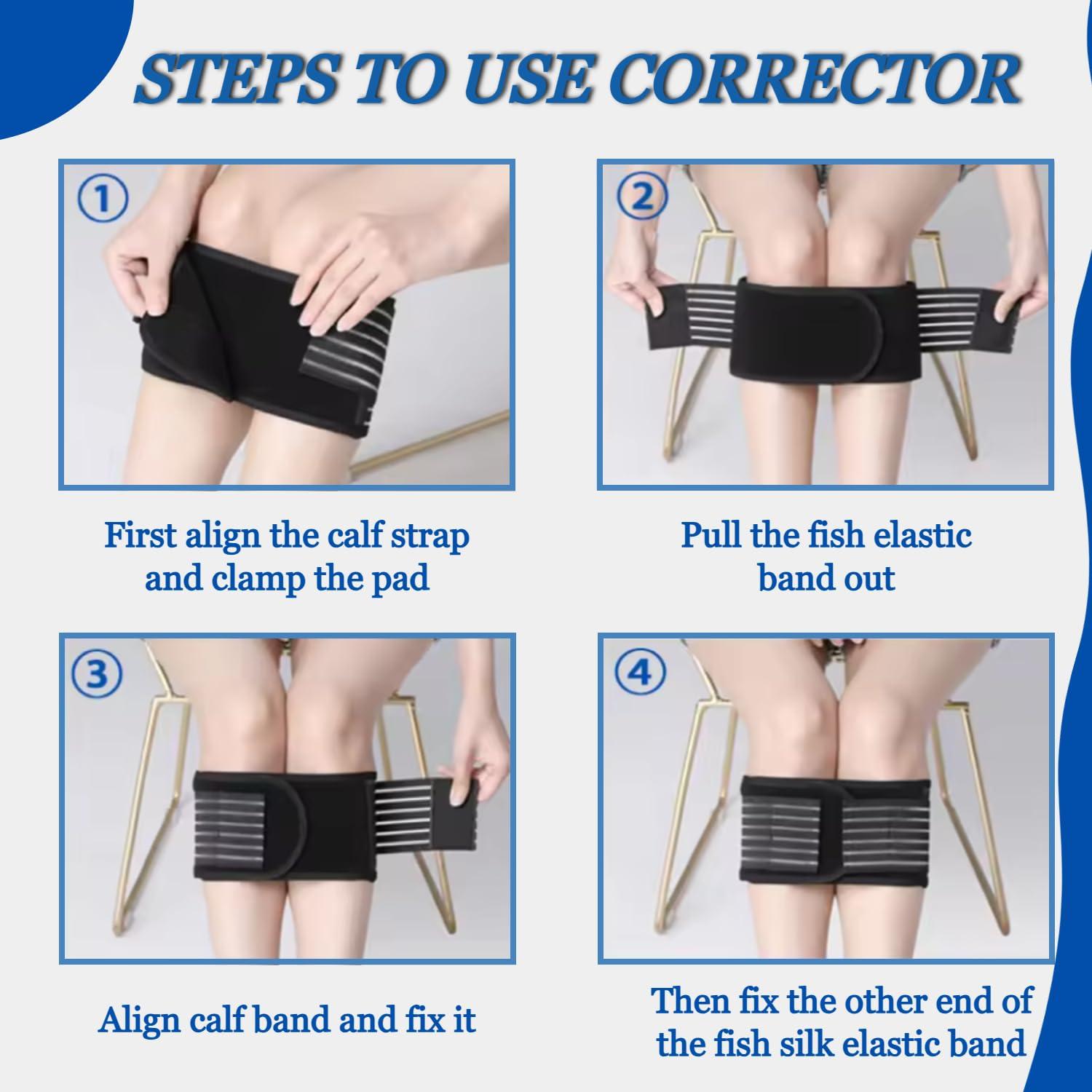 STEPS TO USE CORRECTOR

①

First align the calf strap and clamp the pad

②

Pull the fish elastic band out

③

Align calf band and fix it

④

Then fix the other end of the fish silk elastic band