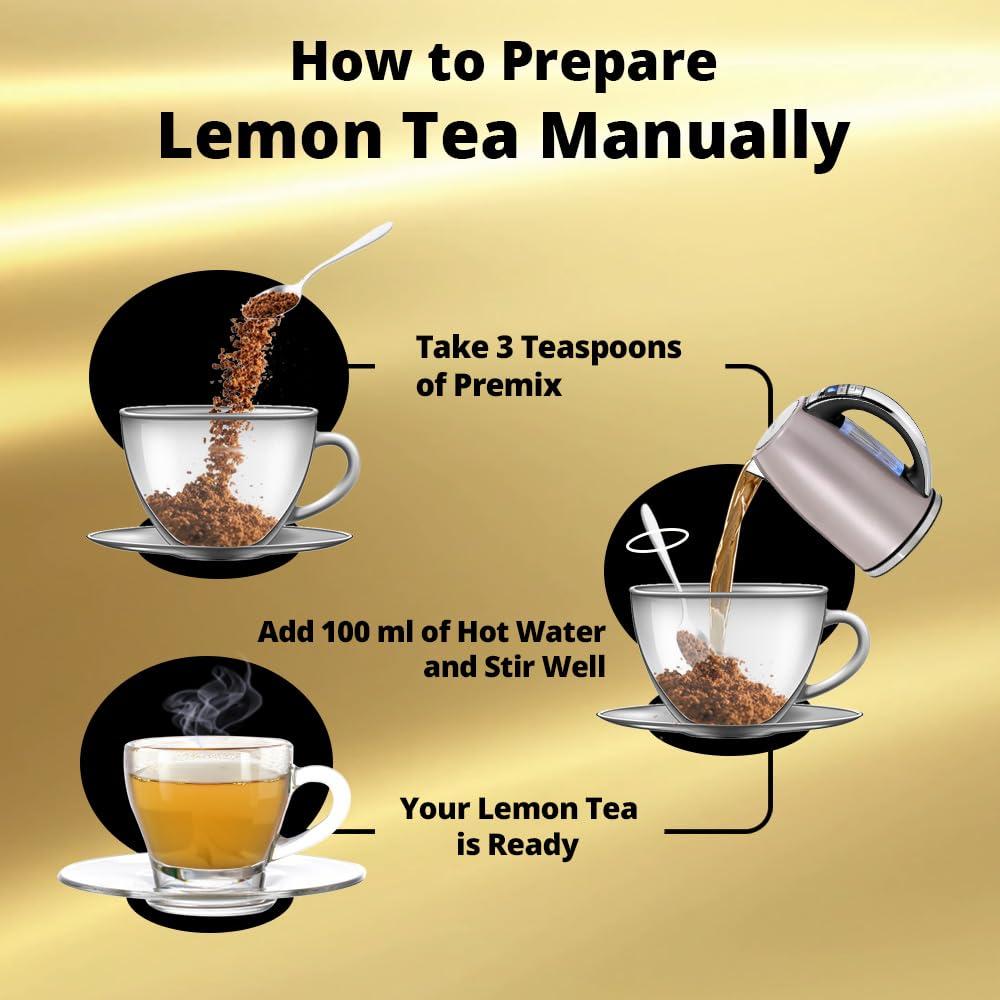 How to Prepare
Lemon Tea Manually

Take 3 Teaspoons of Premix

Add 100 ml of Hot Water and Stir Well

Your Lemon Tea is Ready