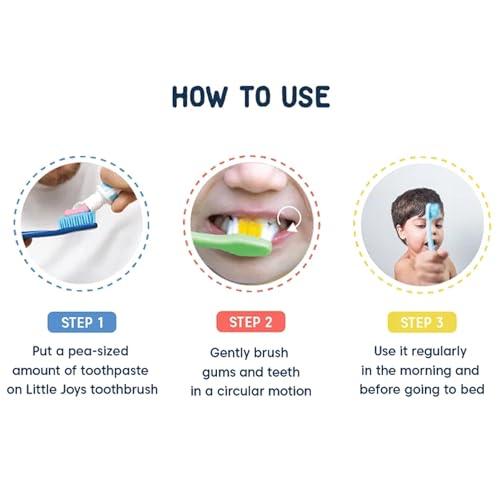 HOW TO USE

STEP 1

Put a pea-sized amount of toothpaste on Little Joys toothbrush

STEP 2

Gently brush gums and teeth in a circular motion

STEP 3

Use it regularly in the morning and before going to bed