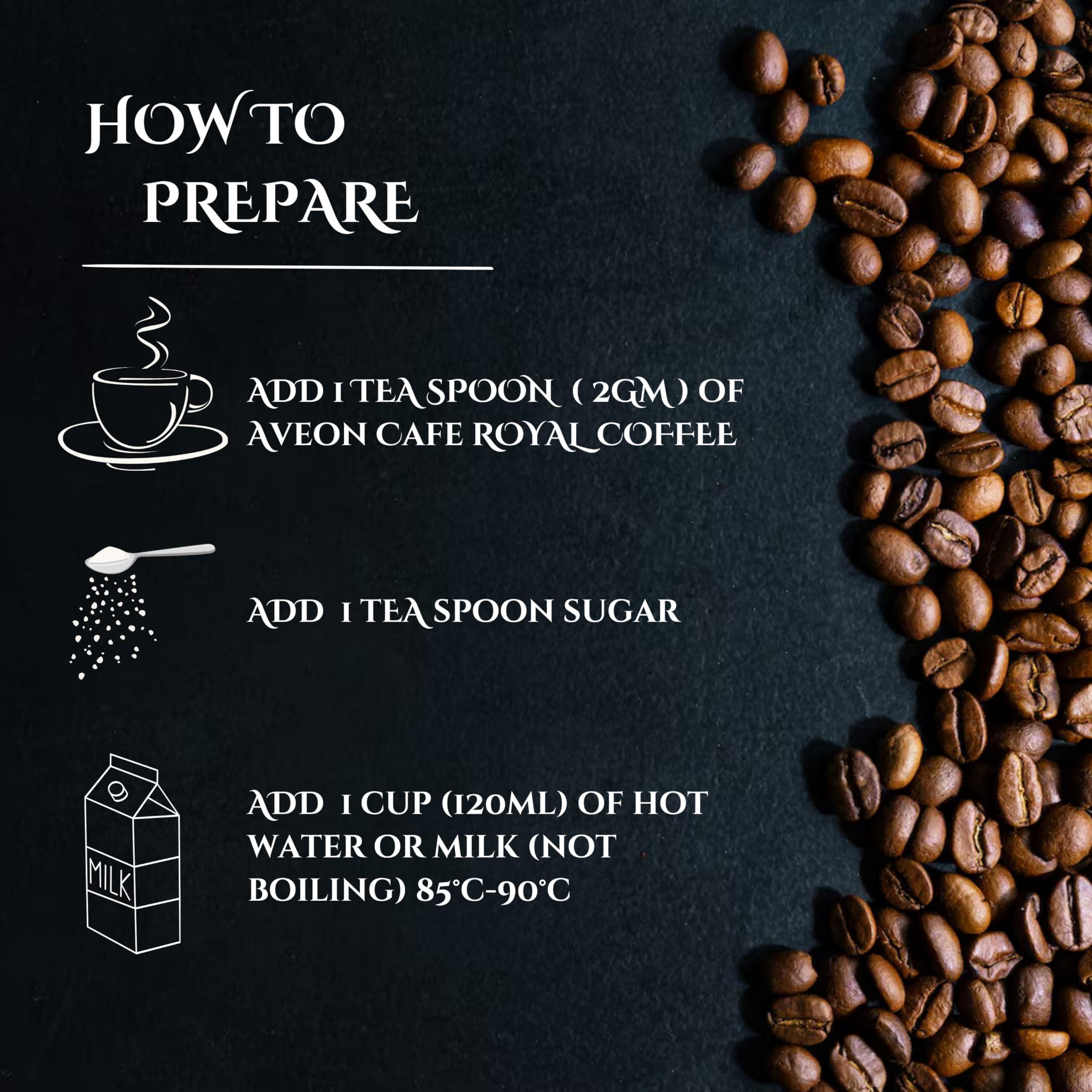 HOW TO PREPARE

ADD 1 TEA SPOON ( 2GM ) OF AVEON CAFE ROYAL COFFEE

ADD 1 TEA SPOON SUGAR

MILK

ADD 1 CUP (120ML) OF HOT WATER OR MILK (NOT BOILING) 85°C-90°C