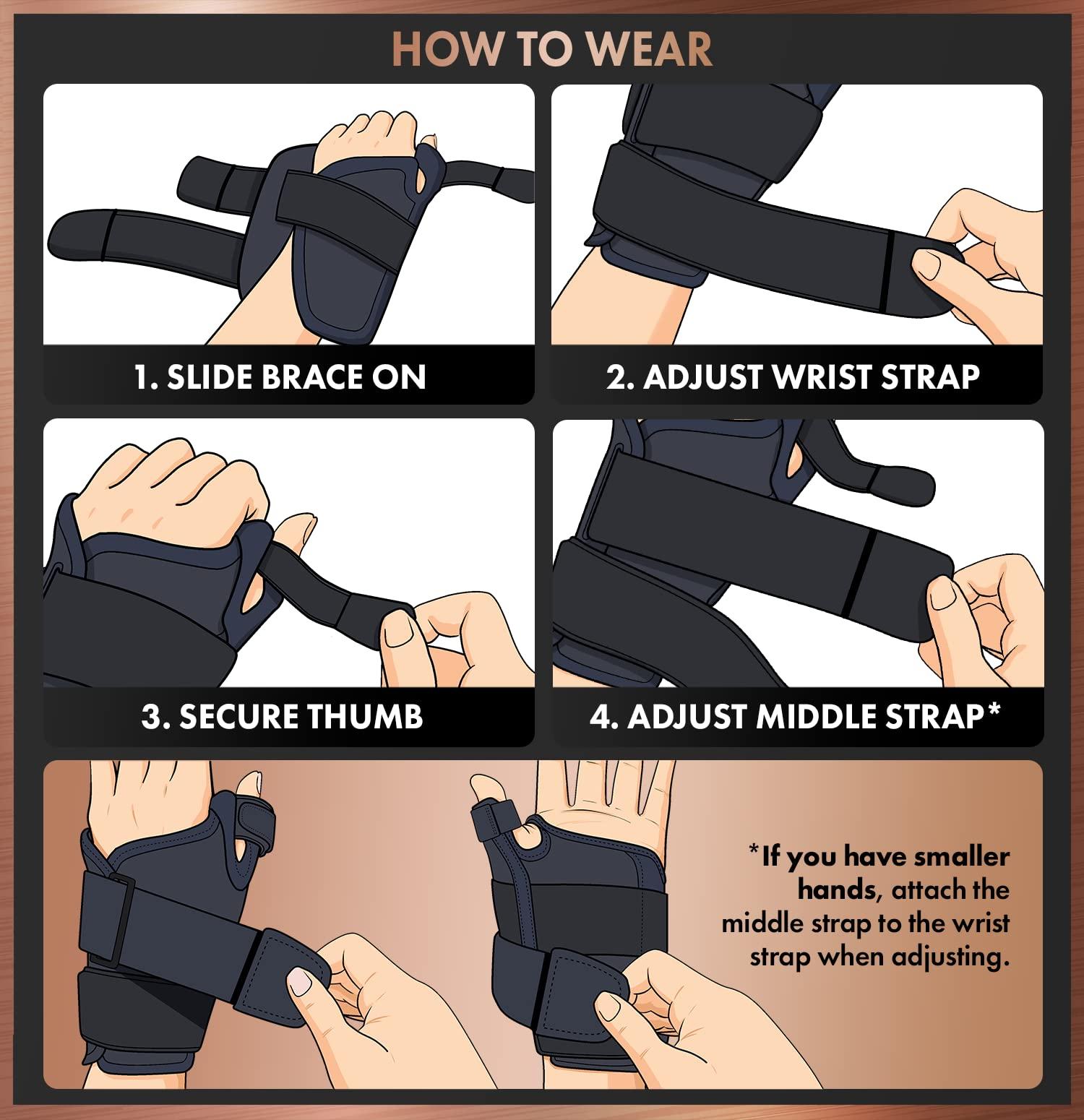 HOW TO WEAR

1. SLIDE BRACE ON

2. ADJUST WRIST STRAP

3. SECURE THUMB

4. ADJUST MIDDLE STRAP*

*If you have smaller hands, attach the middle strap to the wrist strap when adjusting.