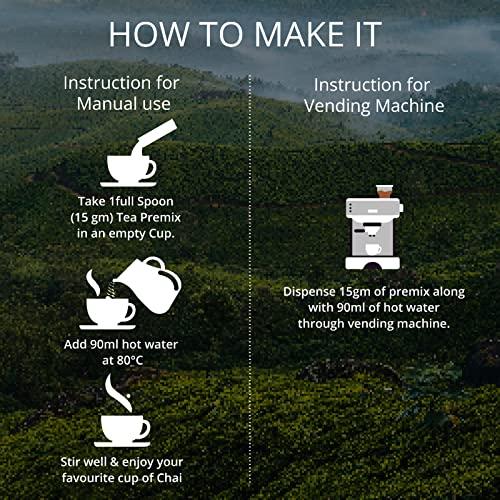 HOW TO MAKE IT

Instruction for Manual use

Take 1full Spoon (15 gm) Tea Premix in an empty Cup.

Add 90ml hot water at 80°C

Stir well & enjoy your favourite cup of Chai

Instruction for Vending Machine

Dispense 15gm of premix along with 90ml of hot water through vending machine.