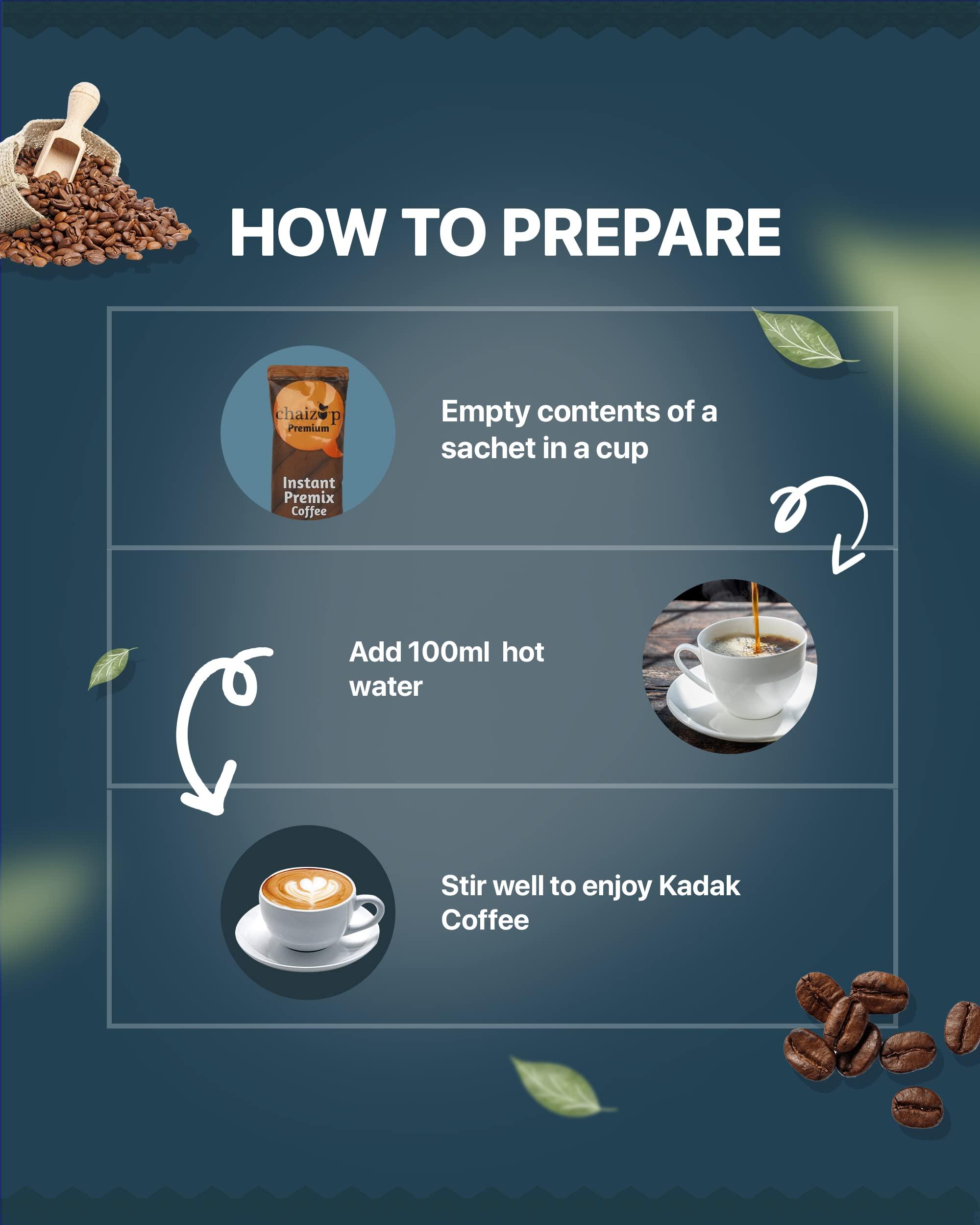 HOW TO PREPARE

chaizup
Premium
Instant
Premix
Coffee

Empty contents of a sachet in a cup

Add 100ml hot water

Stir well to enjoy Kadak Coffee