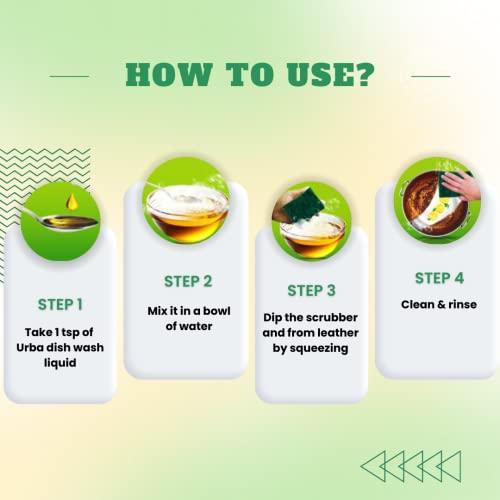 HOW TO USE?

STEP 1

Take 1 tsp of Urba dish wash liquid

STEP 2

Mix it in a bowl of water

STEP 3

Dip the scrubber and from leather by squeezing

STEP 4

Clean & rinse