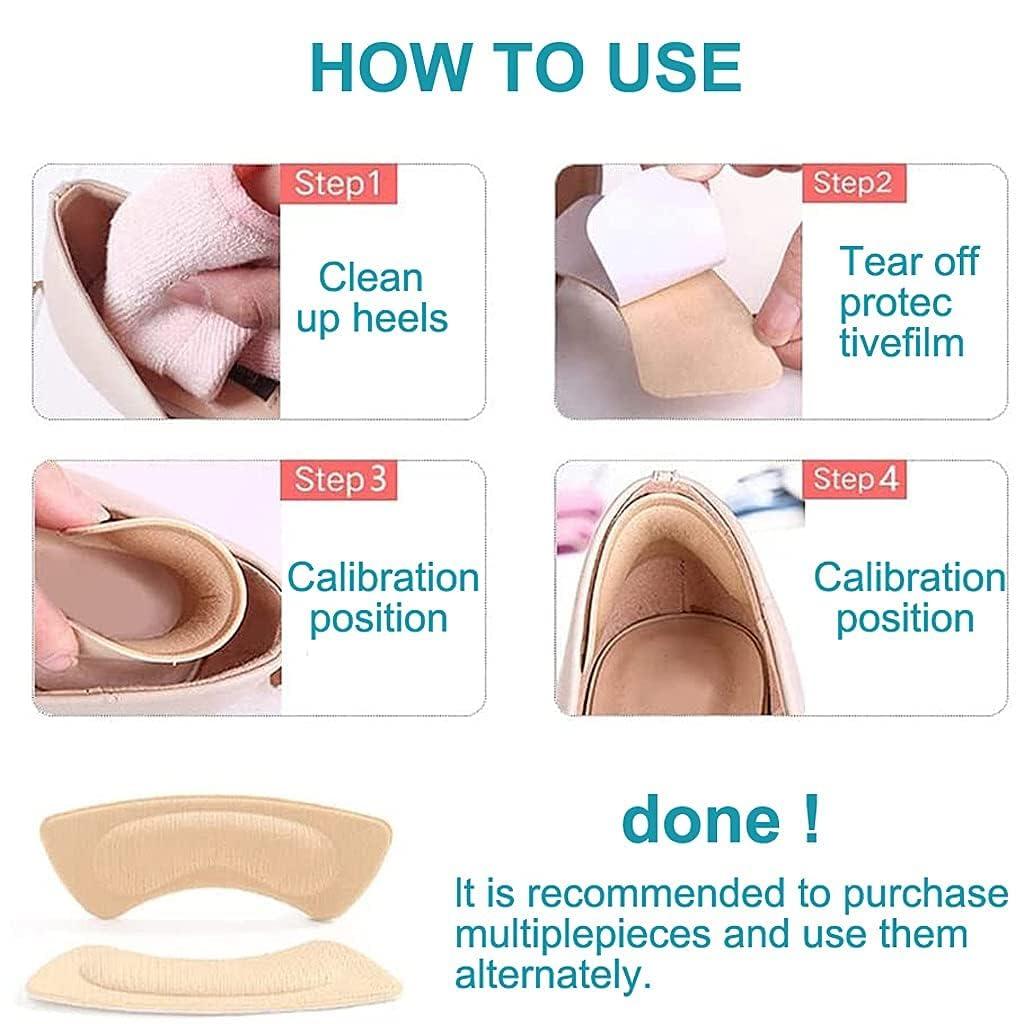 HOW TO USE

Step1
Clean up heels

Step2
Tear off protec tivefilm

Step3
Calibration position

Step4
Calibration position

done !

It is recommended to purchase multiplepieces and use them alternately.