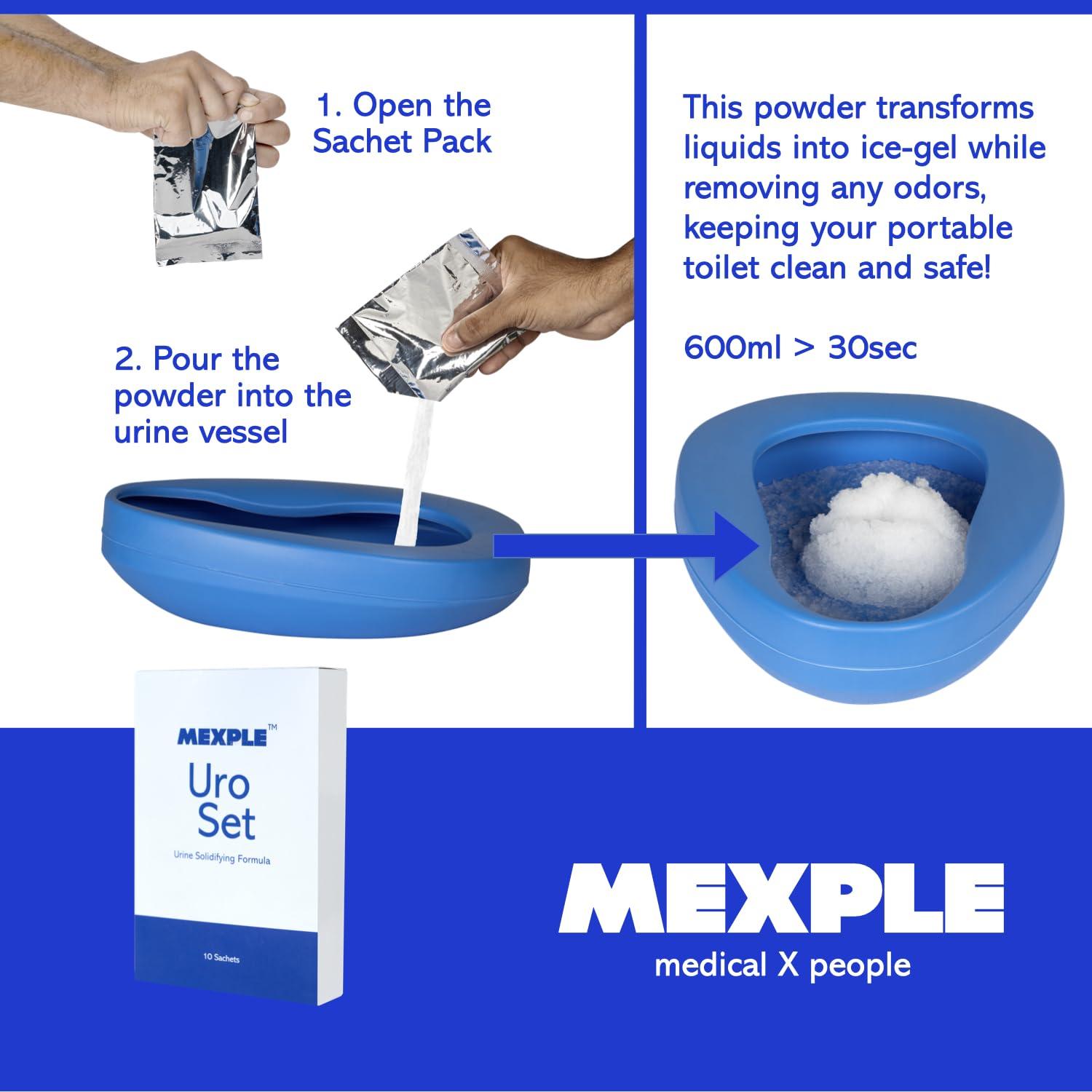 1. Open the Sachet Pack

2. Pour the powder into the urine vessel

This powder transforms liquids into ice-gel while removing any odors, keeping your portable toilet clean and safe!

600ml > 30sec

MEXPLE™
Uro Set
Urine Solidifying Formula
10 Sachets

MEXPLE
medical X people