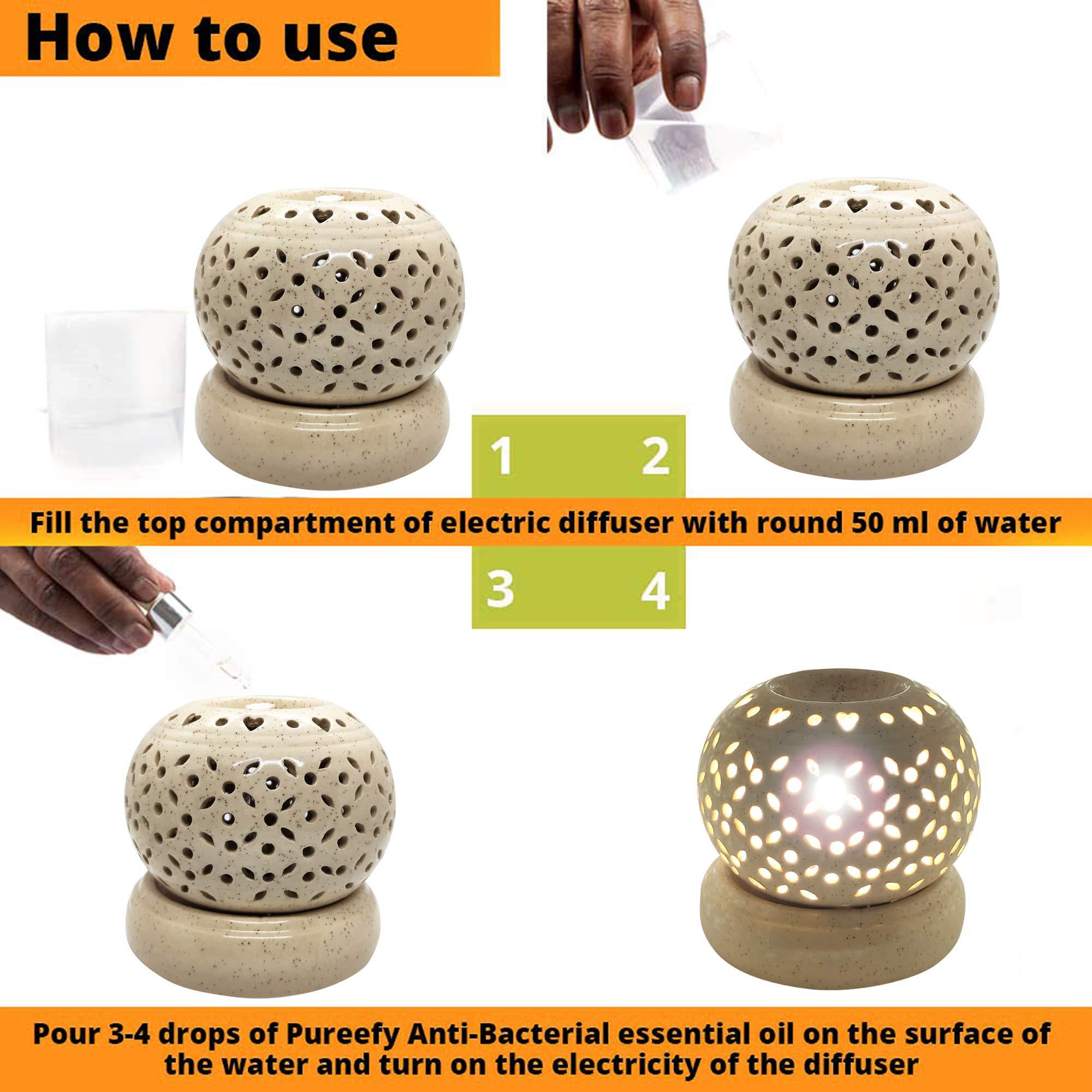 How to use

1 2

Fill the top compartment of electric diffuser with round 50 ml of water

3 4

Pour 3-4 drops of Pureefy Anti-Bacterial essential oil on the surface of the water and turn on the electricity of the diffuser