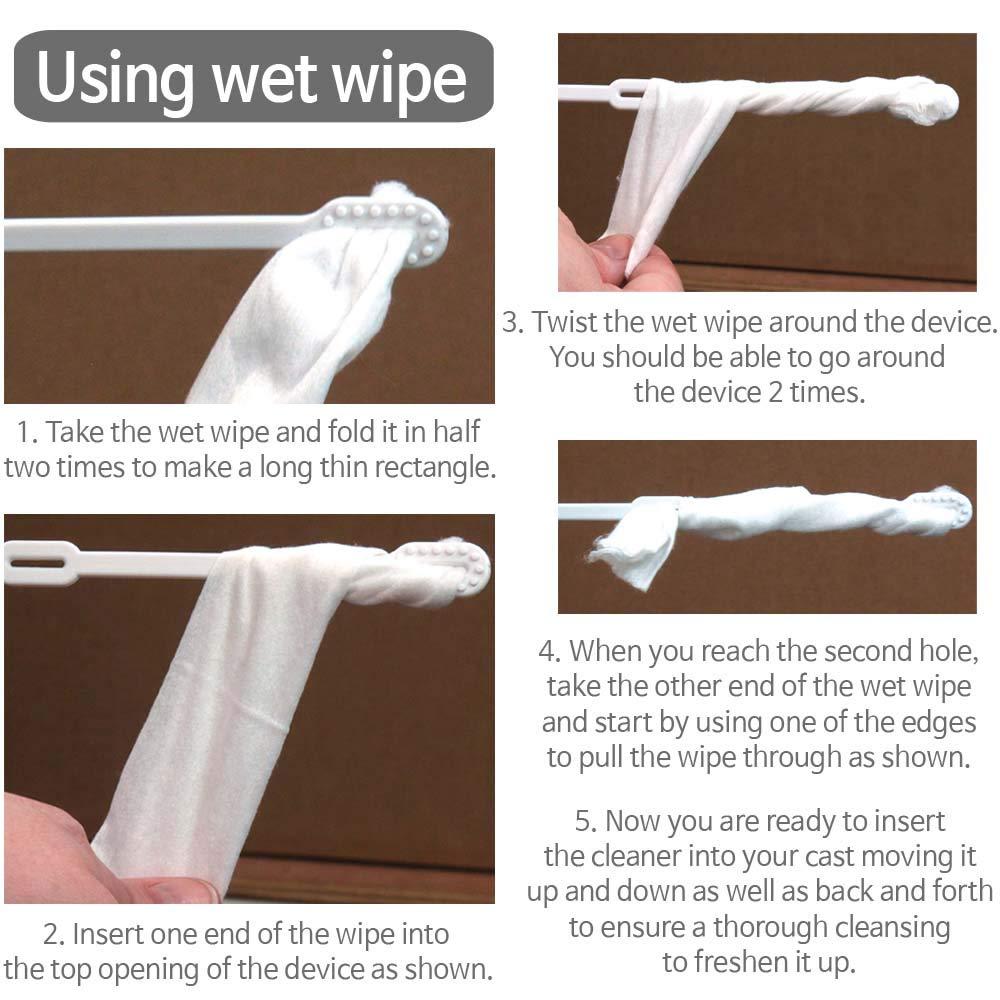 Using wet wipe

1. Take the wet wipe and fold it in half two times to make a long thin rectangle.

2. Insert one end of the wipe into the top opening of the device as shown.

3. Twist the wet wipe around the device. You should be able to go around the device 2 times.

4. When you reach the second hole, take the other end of the wet wipe and start by using one of the edges to pull the wipe through as shown.

5. Now you are ready to insert the cleaner into your cast moving it up and down as well as back and forth to ensure a thorough cleansing to freshen it up.