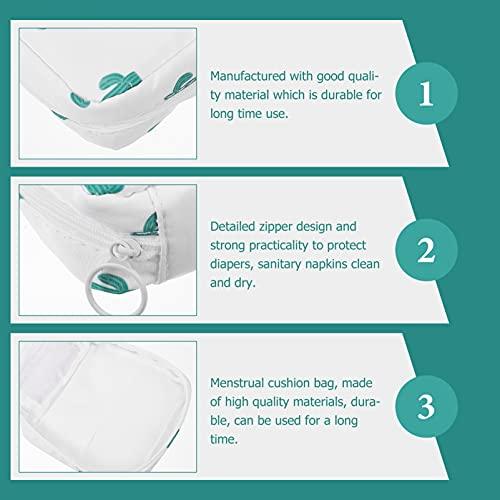 Manufactured with good quality material which is durable for long time use.

1

Detailed zipper design and strong practicality to protect diapers, sanitary napkins clean and dry.

2

Menstrual cushion bag, made of high quality materials, durable, can be used for a long time.

3