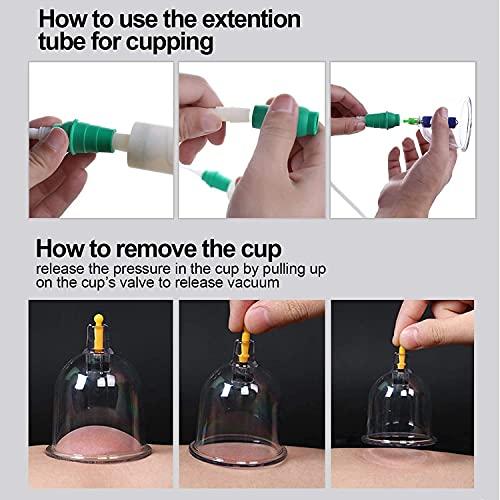 How to use the extention tube for cupping

How to remove the cup
release the pressure in the cup by pulling up on the cup's valve to release vacuum