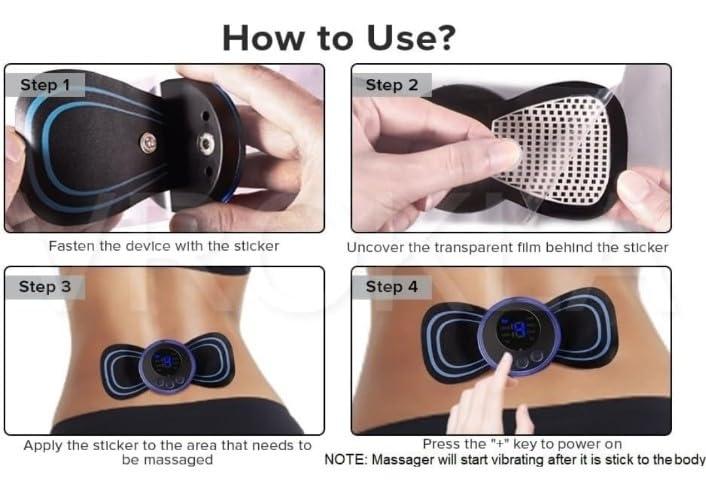 How to Use?

Step 1

Fasten the device with the sticker

Step 2

Uncover the transparent film behind the sticker

Step 3

Apply the sticker to the area that needs to be massaged

Step 4

Press the "+" key to power on

NOTE: Massager will start vibrating after it is stick to the body