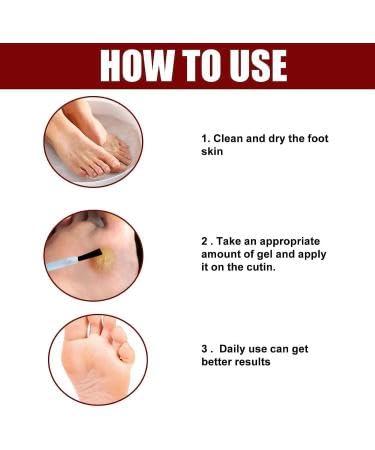 HOW TO USE

1. Clean and dry the foot skin

2 . Take an appropriate amount of gel and apply it on the cutin.

3 . Daily use can get better results