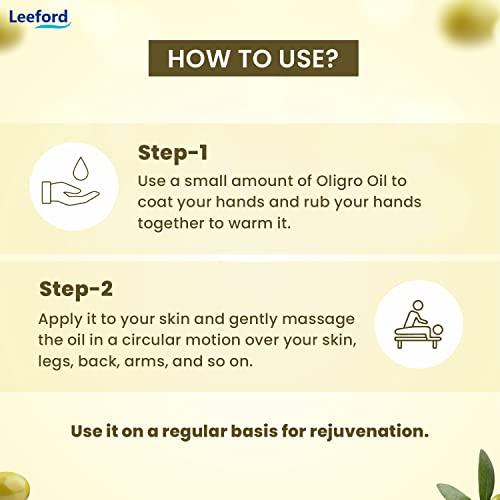 Leeford

HOW TO USE?

Step-1
Use a small amount of Oligro Oil to coat your hands and rub your hands together to warm it.

Step-2
Apply it to your skin and gently massage the oil in a circular motion over your skin, legs, back, arms, and so on.

Use it on a regular basis for rejuvenation.