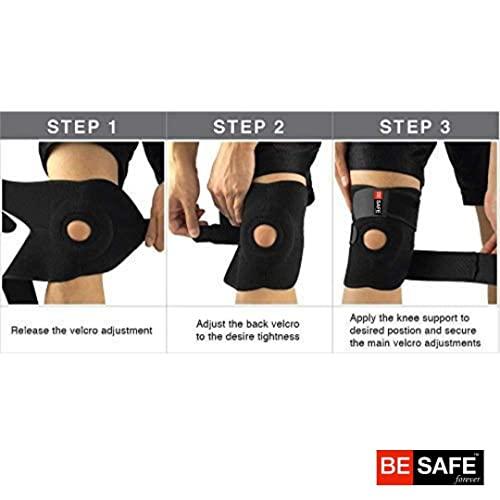 STEP 1

STEP 2

STEP 3

BE SAFE

Release the velcro adjustment

Adjust the back velcro to the desire tightness

Apply the knee support to desired postion and secure the main velcro adjustments

BE SAFE™ forever