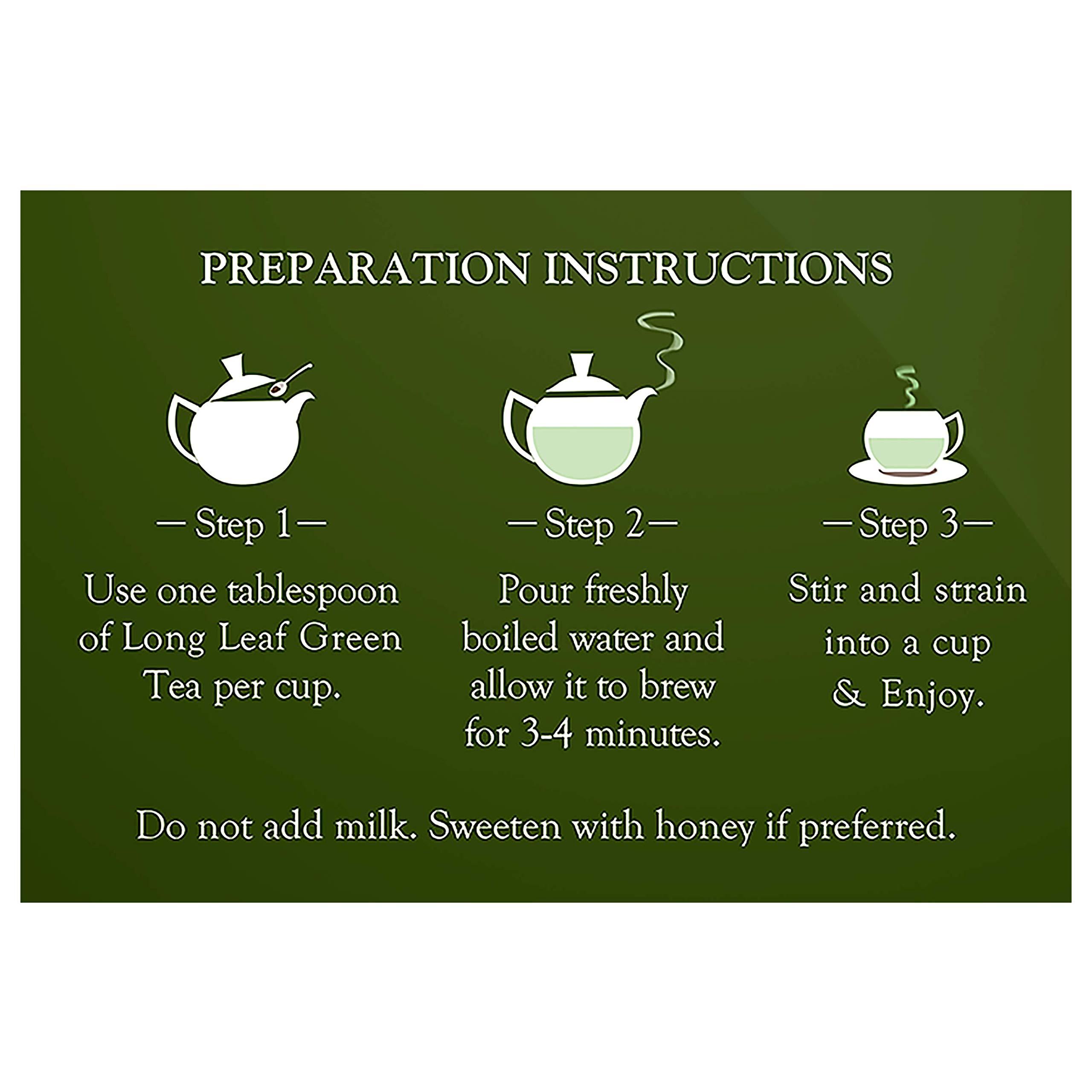 PREPARATION INSTRUCTIONS

— Step 1 —

Use one tablespoon of Long Leaf Green Tea per cup.

— Step 2 —

Pour freshly boiled water and allow it to brew for 3-4 minutes.

— Step 3 —

Stir and strain into a cup & Enjoy.

Do not add milk. Sweeten with honey if preferred.