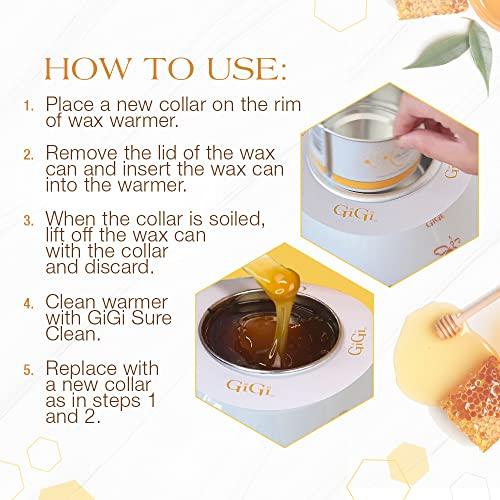 HOW TO USE:

1. Place a new collar on the rim of wax warmer.

2. Remove the lid of the wax can and insert the wax can into the warmer.

3. When the collar is soiled, lift off the wax can with the collar and discard.

4. Clean warmer with GiGi Sure Clean.

5. Replace with a new collar as in steps 1 and 2.

GiGi

GiGi

GiGi

GiGi

GiGi