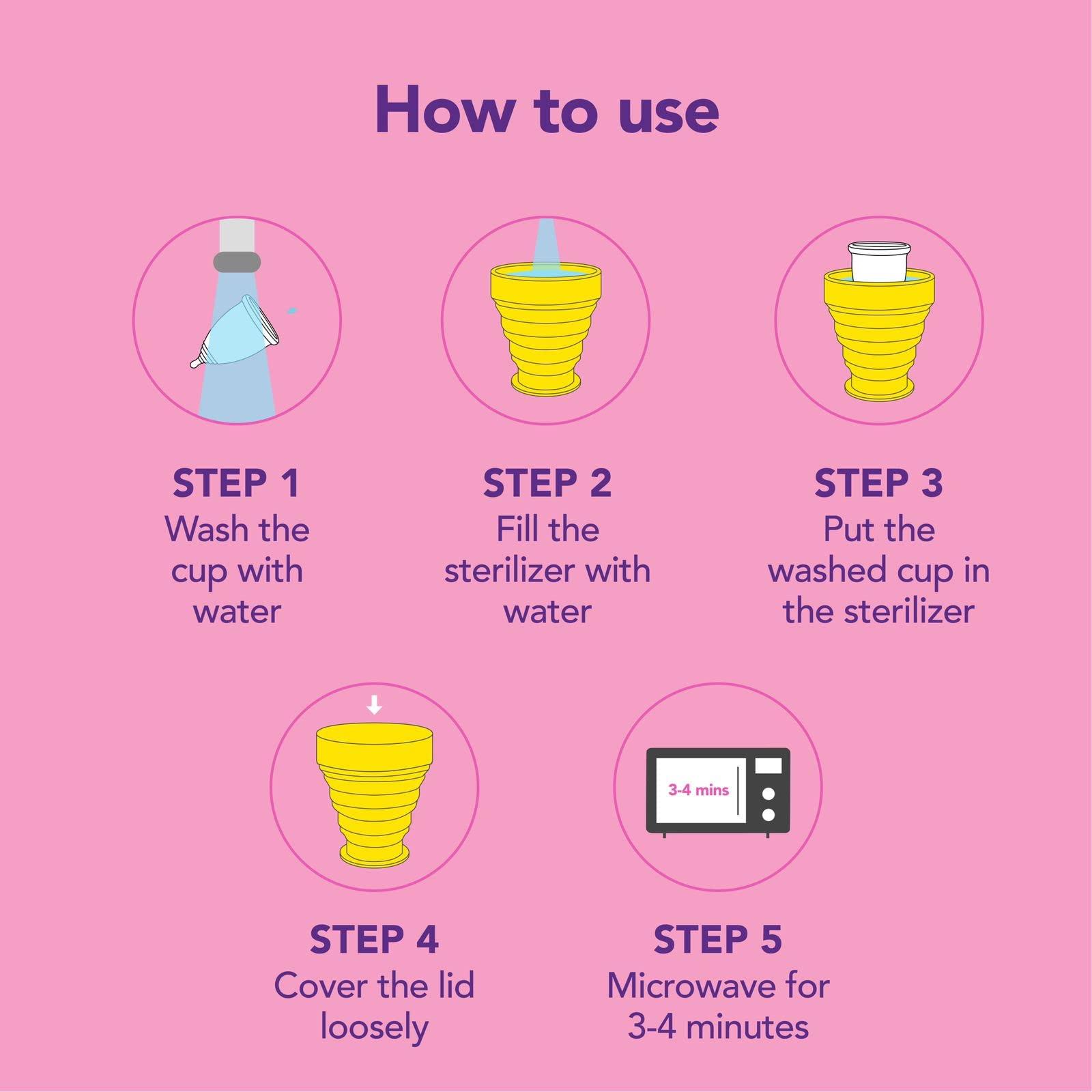 How to use

STEP 1
Wash the cup with water

STEP 2
Fill the sterilizer with water

STEP 3
Put the washed cup in the sterilizer

STEP 4
Cover the lid loosely

3-4 mins

STEP 5
Microwave for 3-4 minutes