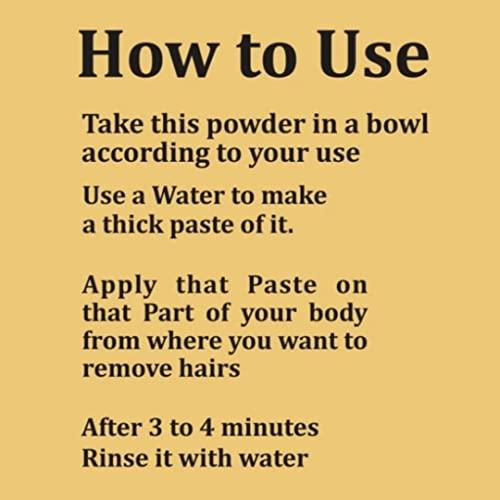 How to Use

Take this powder in a bowl according to your use

Use a Water to make a thick paste of it.

Apply that Paste on that Part of your body from where you want to remove hairs

After 3 to 4 minutes Rinse it with water