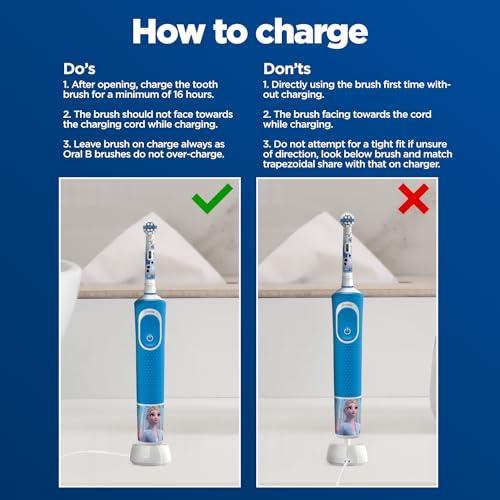 How to charge

Do's

1. After opening, charge the tooth brush for a minimum of 16 hours.

2. The brush should not face towards the charging cord while charging.

3. Leave brush on charge always as Oral B brushes do not over-charge.

Don'ts

1. Directly using the brush first time without charging.

2. The brush facing towards the cord while charging.

3. Do not attempt for a tight fit if unsure of direction, look below brush and match trapezoidal share with that on charger.