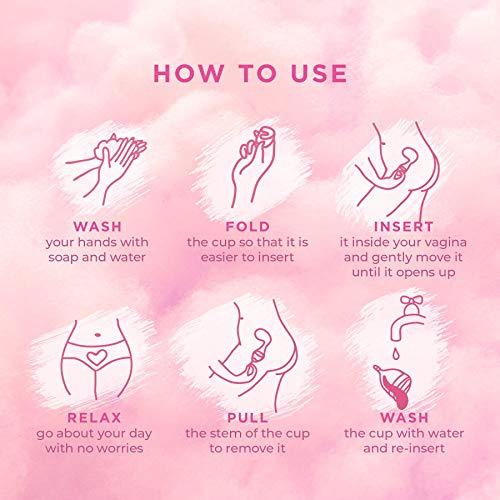 HOW TO USE

WASH
your hands with soap and water

FOLD
the cup so that it is easier to insert

INSERT
it inside your vagina and gently move it until it opens up

RELAX
go about your day with no worries

PULL
the stem of the cup to remove it

WASH
the cup with water and re-insert