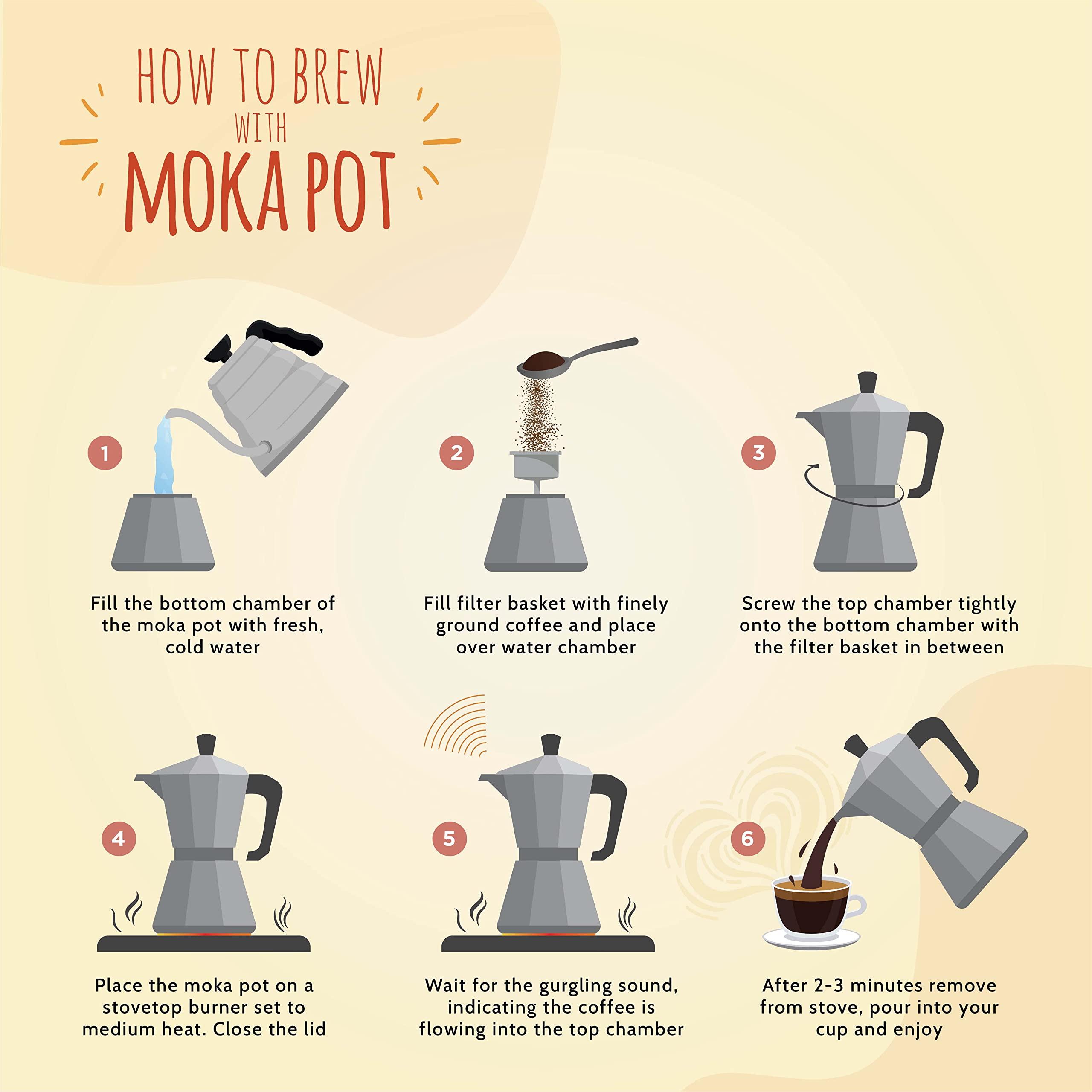 HOW TO BREW
WITH
MOKA POT

1

Fill the bottom chamber of the moka pot with fresh, cold water

2

Fill filter basket with finely ground coffee and place over water chamber

3

Screw the top chamber tightly onto the bottom chamber with the filter basket in between

4

Place the moka pot on a stovetop burner set to medium heat. Close the lid

5

Wait for the gurgling sound, indicating the coffee is flowing into the top chamber

6

After 2-3 minutes remove from stove, pour into your cup and enjoy