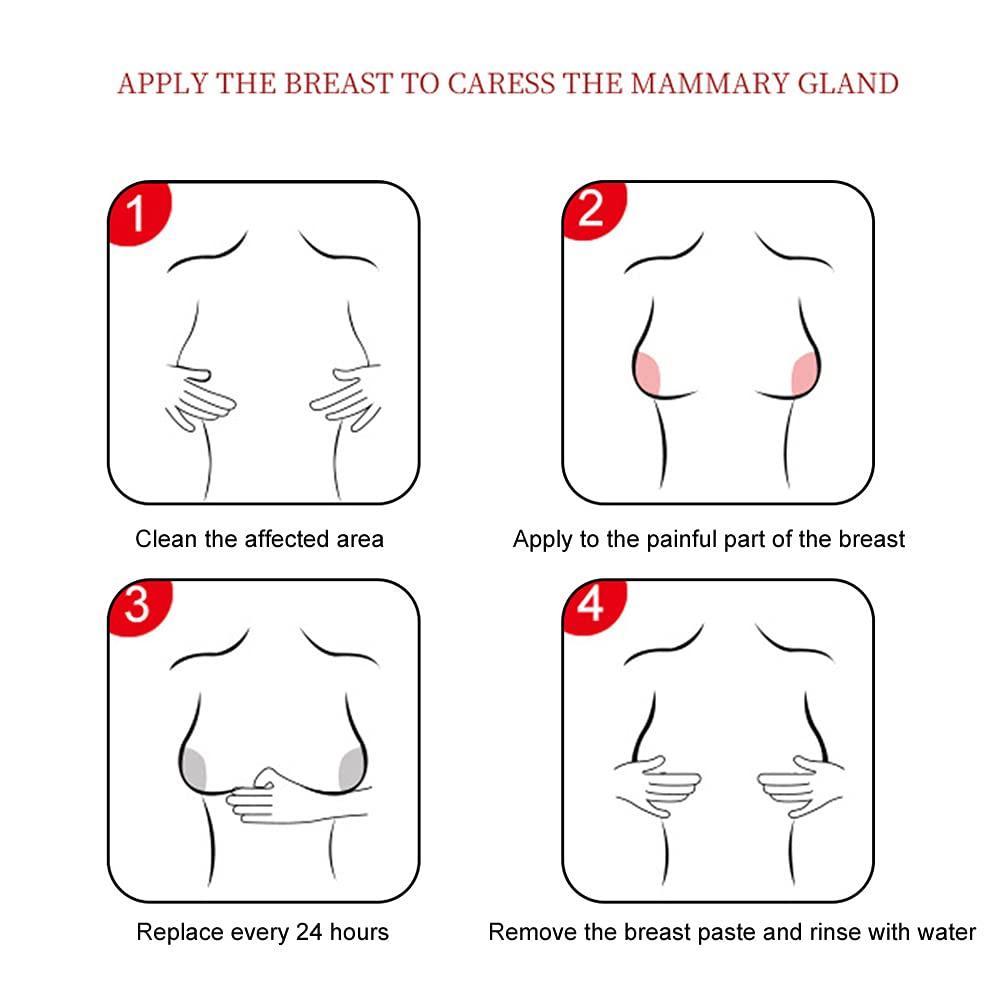 APPLY THE BREAST TO CARESS THE MAMMARY GLAND

1

Clean the affected area

2

Apply to the painful part of the breast

3

Replace every 24 hours

4

Remove the breast paste and rinse with water