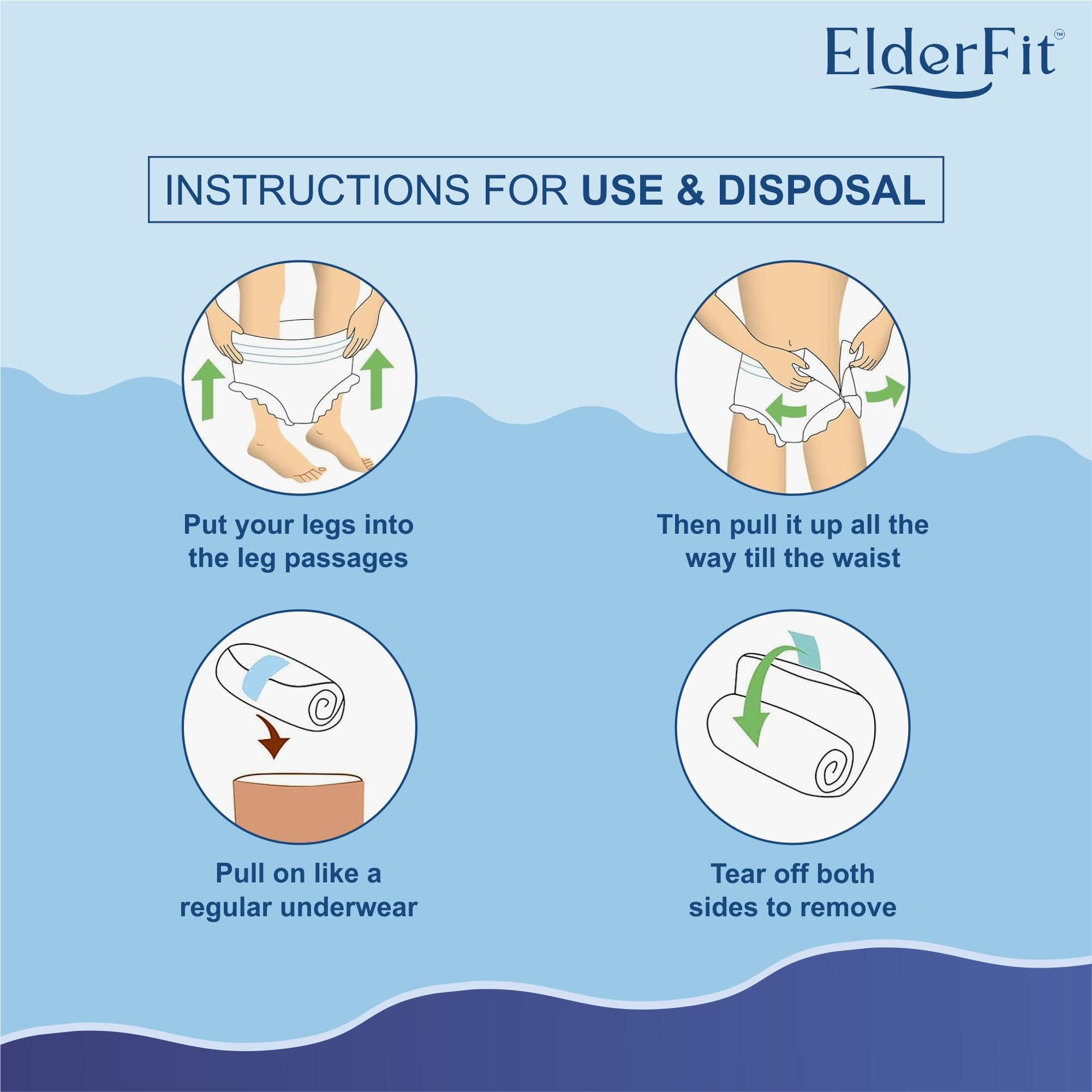 ElderFit™

INSTRUCTIONS FOR USE & DISPOSAL

Put your legs into the leg passages

Then pull it up all the way till the waist

Pull on like a regular underwear

Tear off both sides to remove