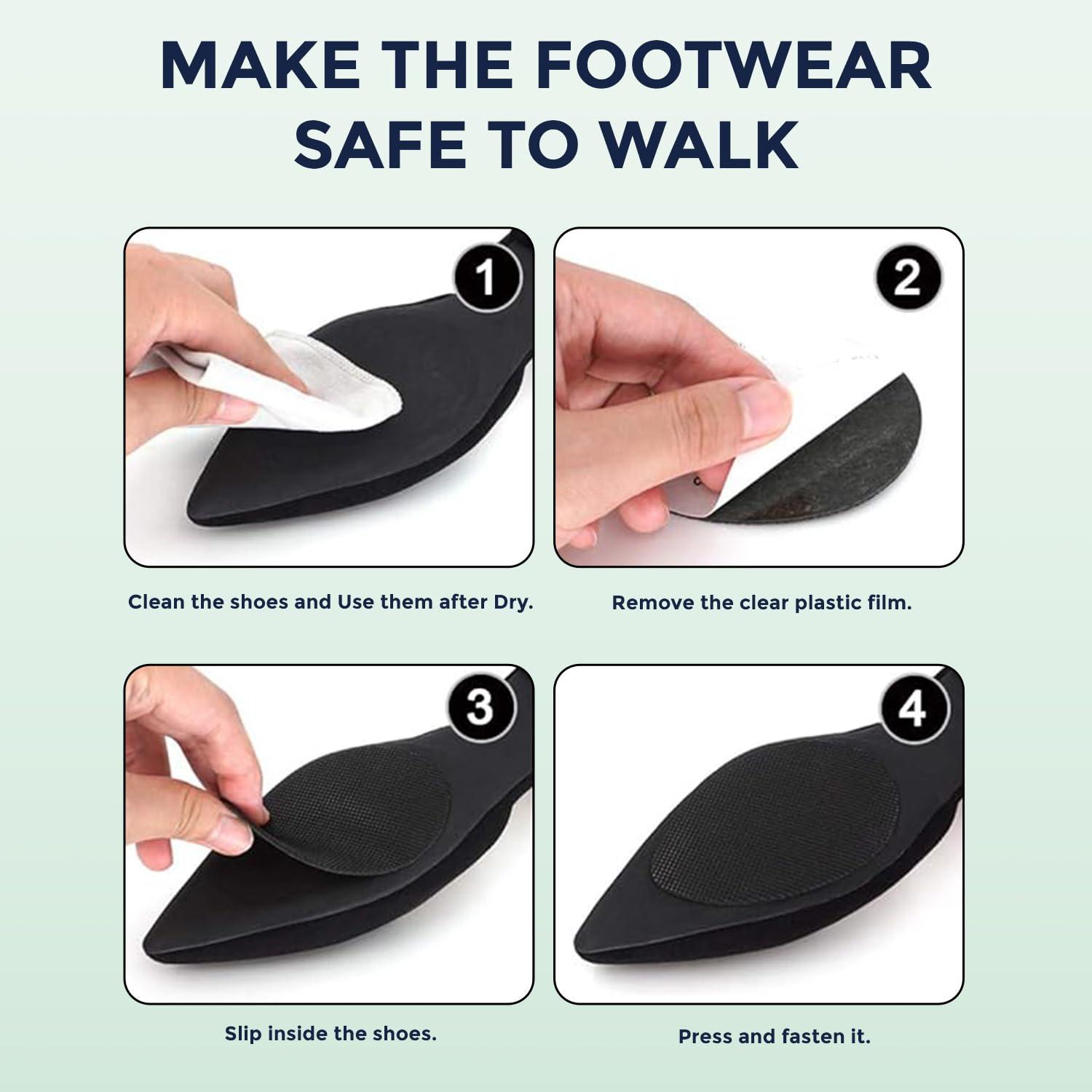 MAKE THE FOOTWEAR SAFE TO WALK

1

Clean the shoes and Use them after Dry.

2

Remove the clear plastic film.

3

Slip inside the shoes.

4

Press and fasten it.