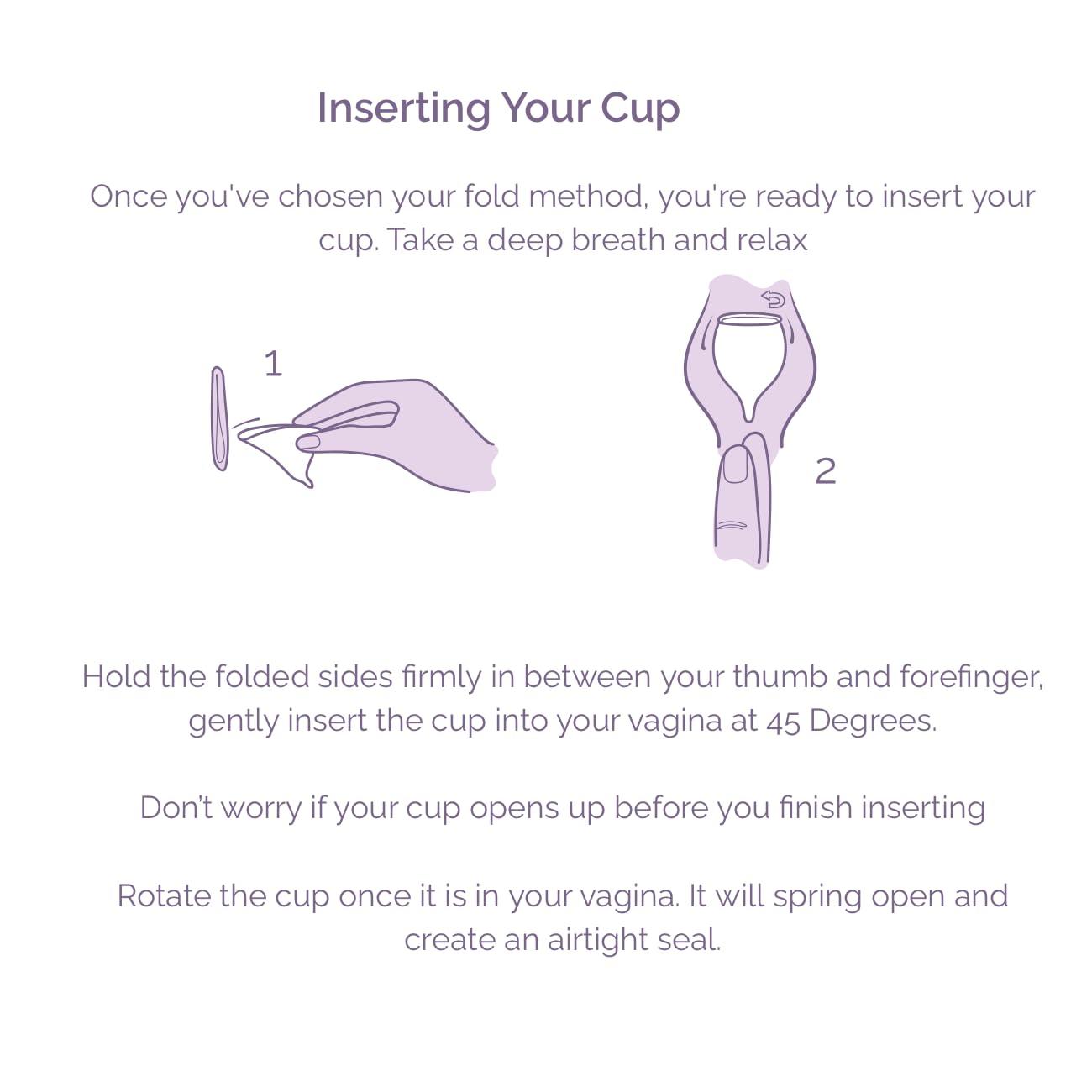 Inserting Your Cup

Once you've chosen your fold method, you're ready to insert your cup. Take a deep breath and relax

1

2

Hold the folded sides firmly in between your thumb and forefinger, gently insert the cup into your vagina at 45 Degrees.

Don't worry if your cup opens up before you finish inserting

Rotate the cup once it is in your vagina. It will spring open and create an airtight seal.