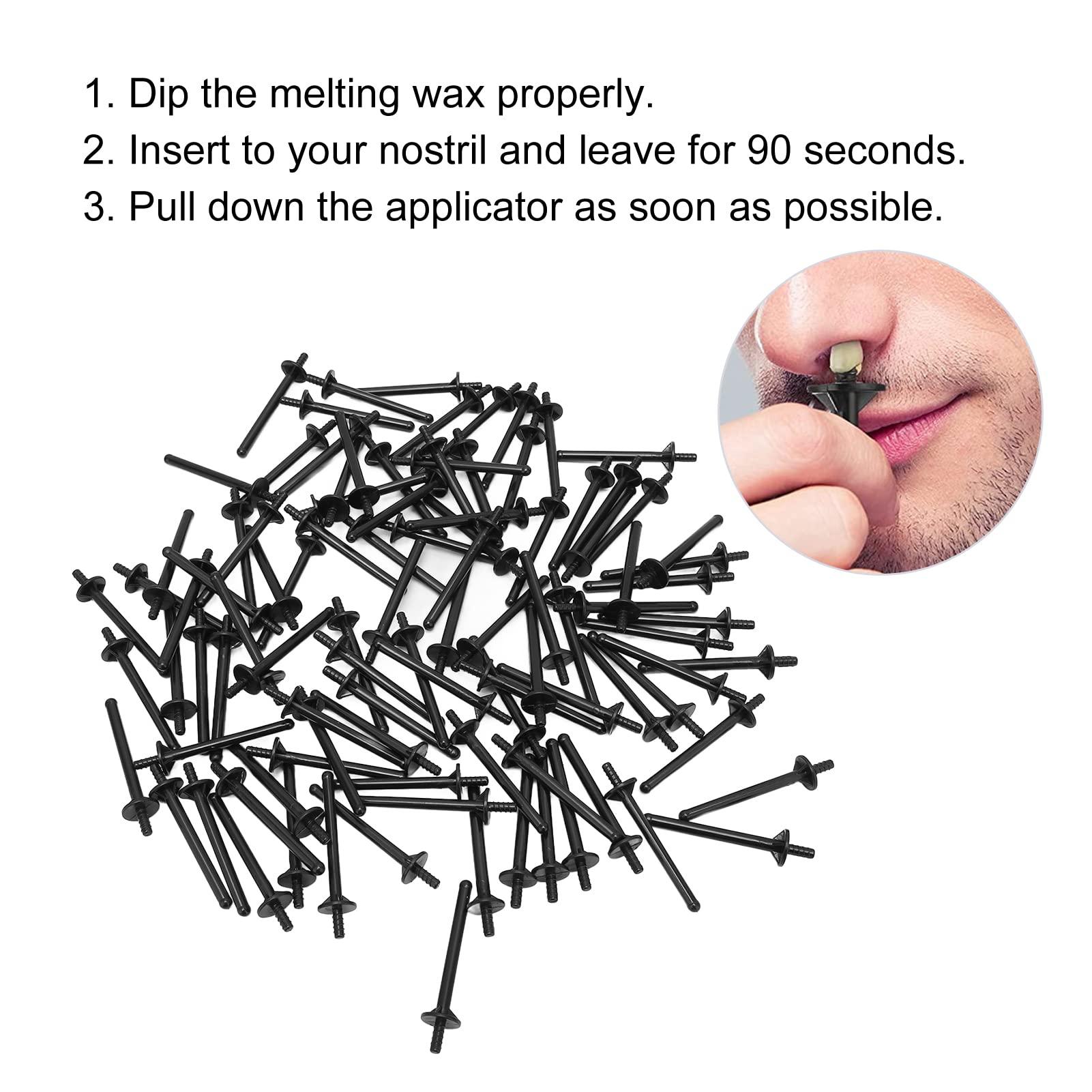 1. Dip the melting wax properly.
2. Insert to your nostril and leave for 90 seconds.
3. Pull down the applicator as soon as possible.