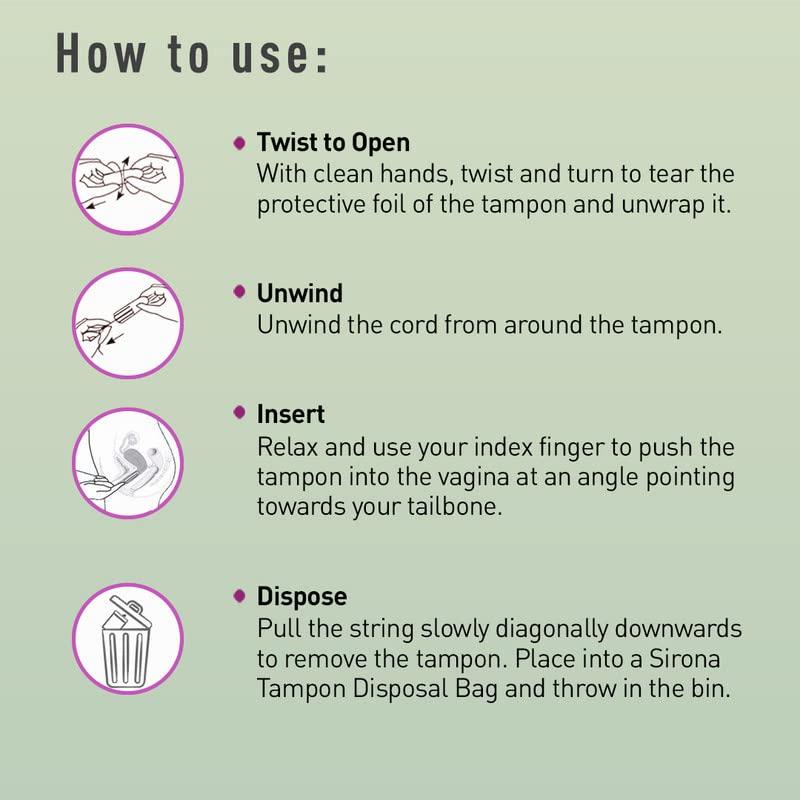 How to use:

• Twist to Open
With clean hands, twist and turn to tear the protective foil of the tampon and unwrap it.

• Unwind
Unwind the cord from around the tampon.

• Insert
Relax and use your index finger to push the tampon into the vagina at an angle pointing towards your tailbone.

• Dispose
Pull the string slowly diagonally downwards to remove the tampon. Place into a Sirona Tampon Disposal Bag and throw in the bin.