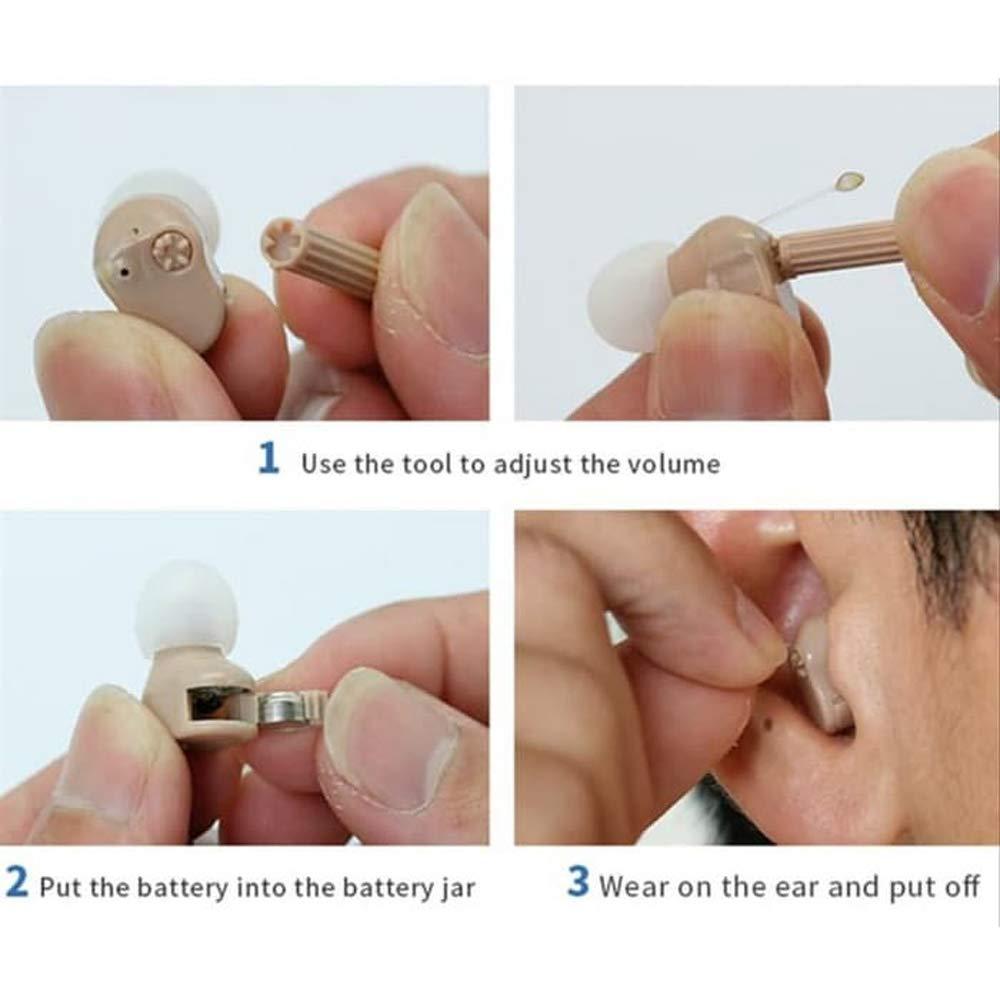 1 Use the tool to adjust the volume

2 Put the battery into the battery jar

3 Wear on the ear and put off