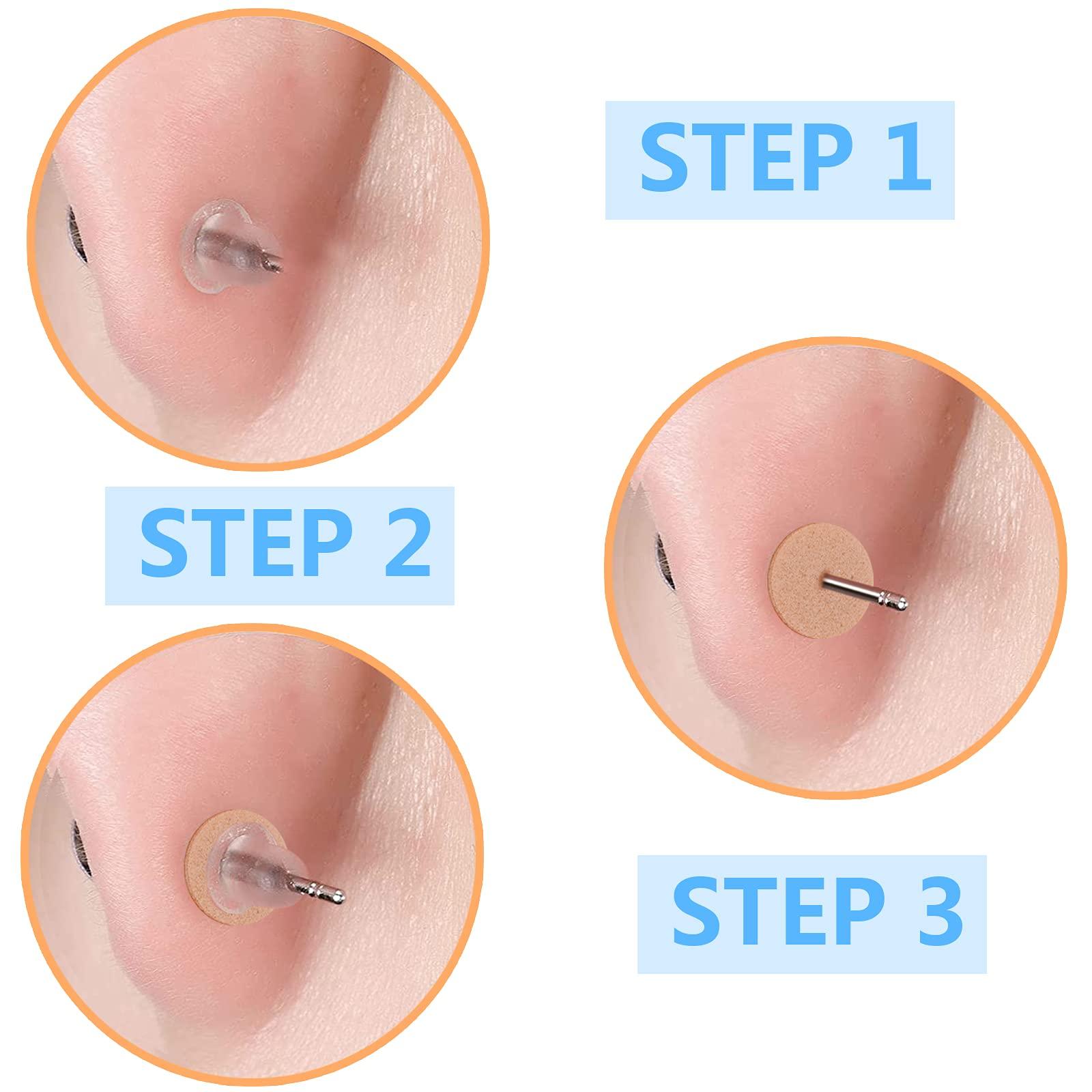 STEP 1

STEP 2

STEP 3