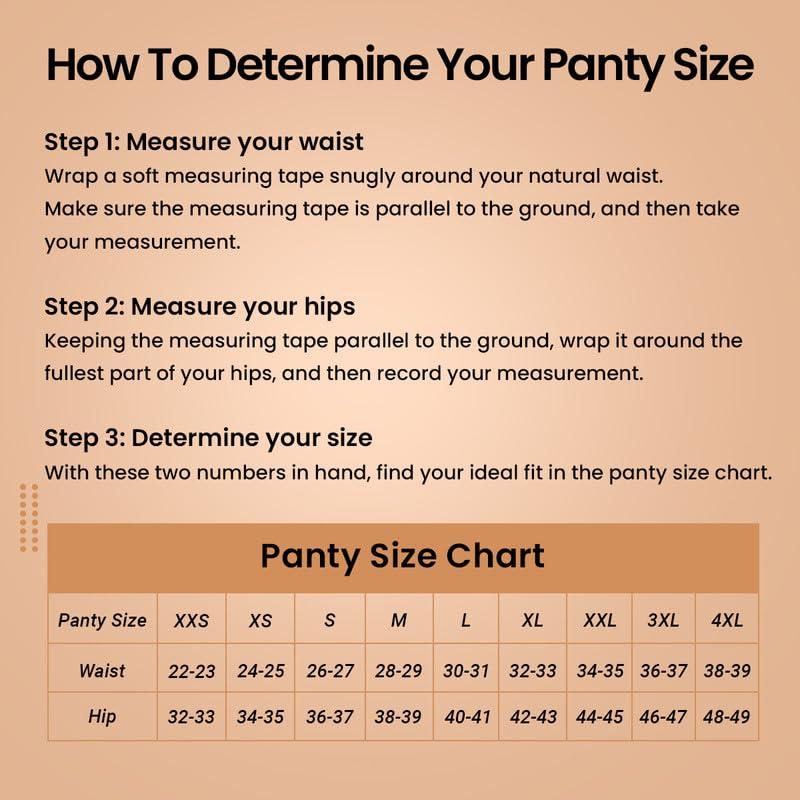 How To Determine Your Panty Size

Step 1: Measure your waist
Wrap a soft measuring tape snugly around your natural waist. Make sure the measuring tape is parallel to the ground, and then take your measurement.

Step 2: Measure your hips
Keeping the measuring tape parallel to the ground, wrap it around the fullest part of your hips, and then record your measurement.

Step 3: Determine your size
With these two numbers in hand, find your ideal fit in the panty size chart.

Panty Size Chart

| Panty Size | XXS | XS | S | M | L | XL | XXL | 3XL | 4XL |
|---|---|---|---|---|---|---|---|---|---|
| Waist | 22-23 | 24-25 | 26-27 | 28-29 | 30-31 | 32-33 | 34-35 | 36-37 | 38-39 |
| Hip | 32-33 | 34-35 | 36-37 | 38-39 | 40-41 | 42-43 | 44-45 | 46-47 | 48-49 |