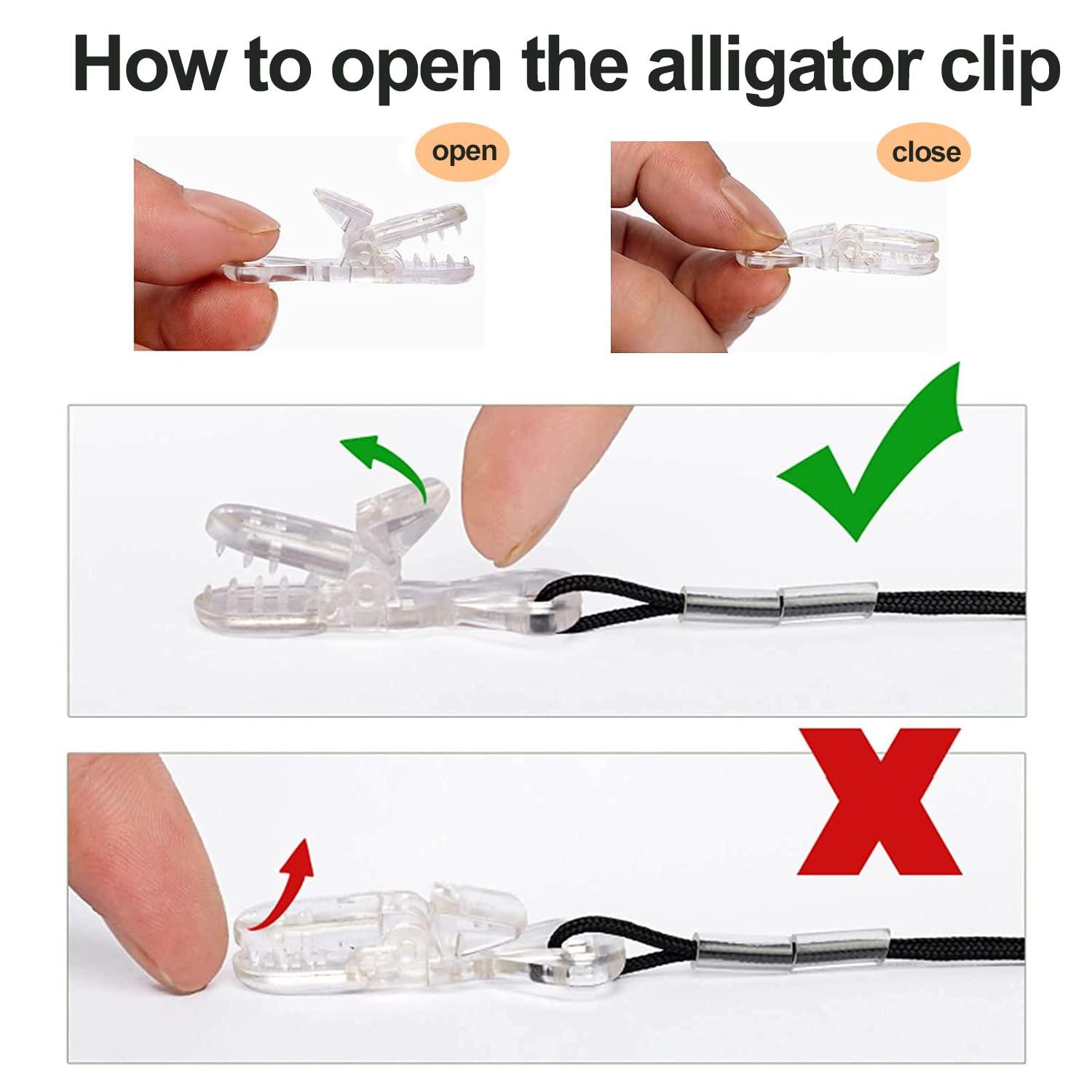 How to open the alligator clip

open

close