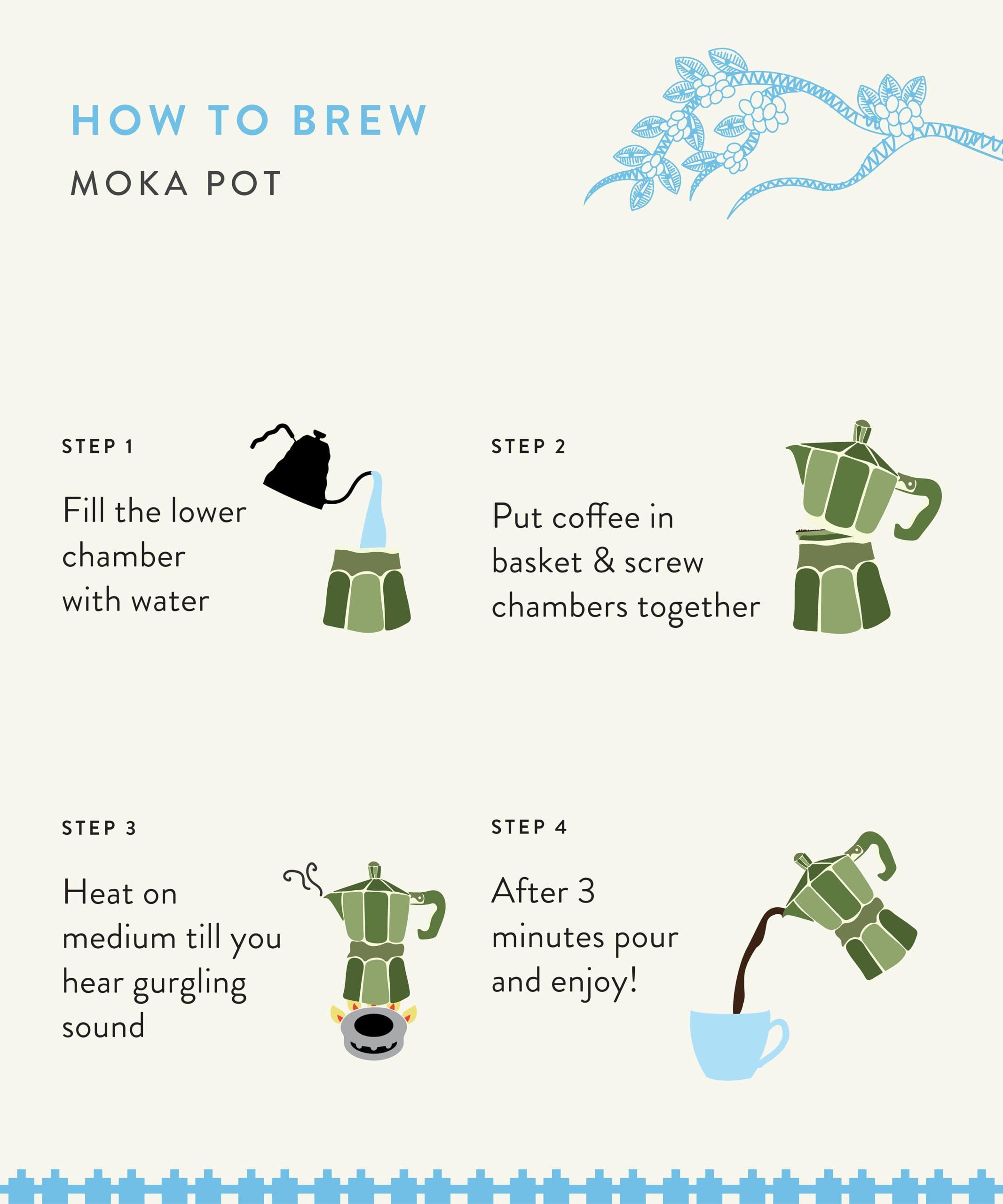 HOW TO BREW
MOKA POT

STEP 1

Fill the lower chamber with water

STEP 2

Put coffee in basket & screw chambers together

STEP 3

Heat on medium till you hear gurgling sound

STEP 4

After 3 minutes pour and enjoy!