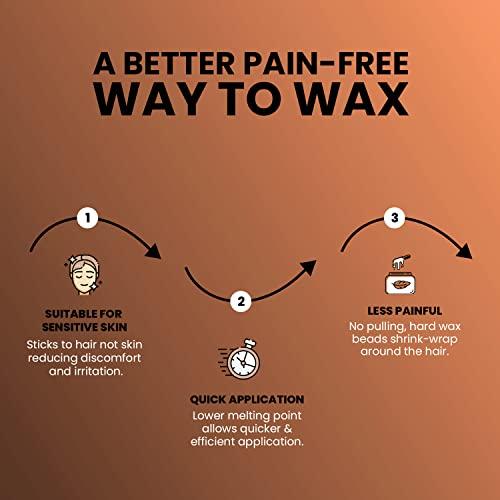 A BETTER PAIN-FREE WAY TO WAX

1

SUITABLE FOR SENSITIVE SKIN

Sticks to hair not skin reducing discomfort and irritation.

2

QUICK APPLICATION

Lower melting point allows quicker & efficient application.

3

LESS PAINFUL

No pulling, hard wax beads shrink-wrap around the hair.