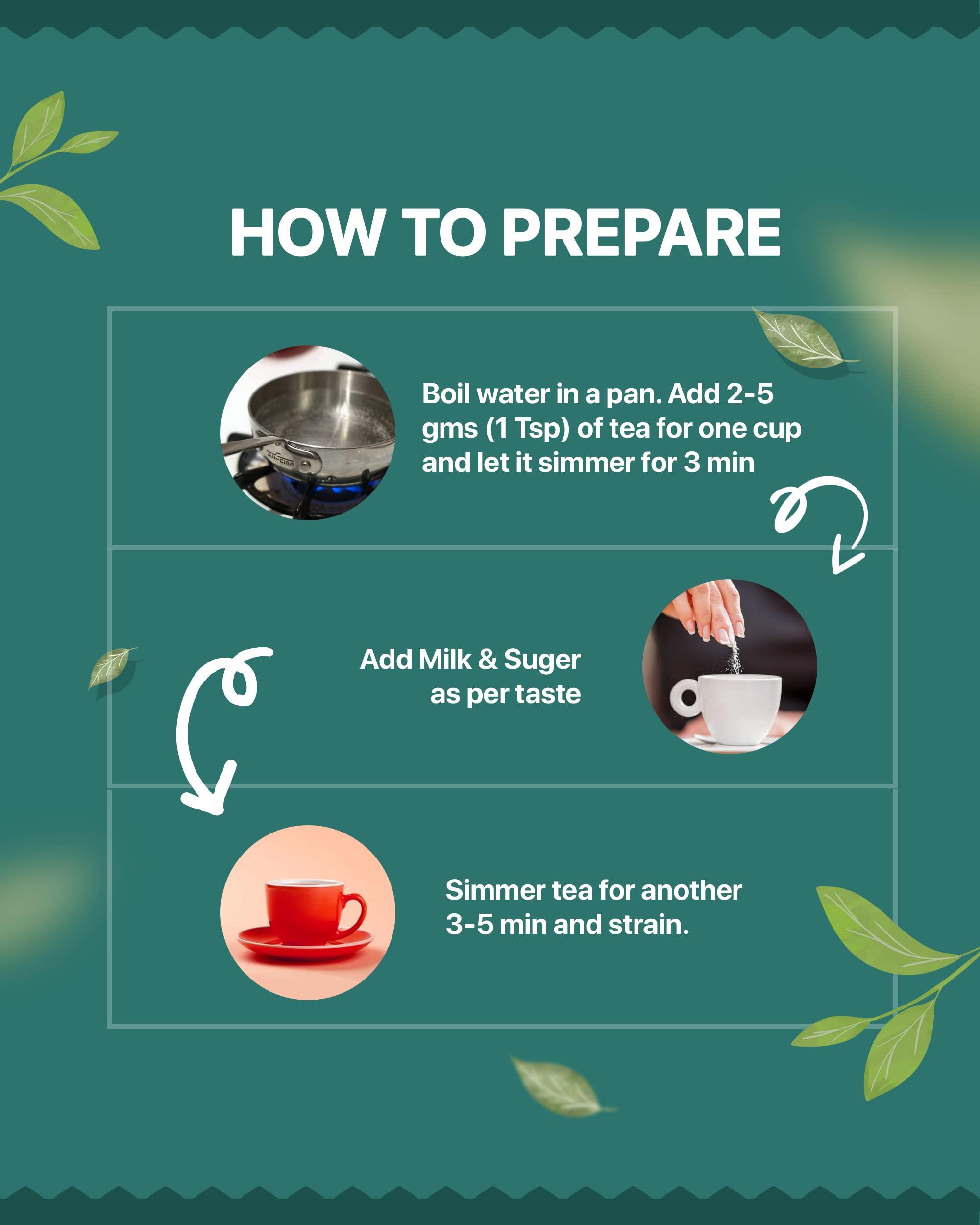 HOW TO PREPARE

Boil water in a pan. Add 2-5 gms (1 Tsp) of tea for one cup and let it simmer for 3 min

Add Milk & Suger as per taste

Simmer tea for another 3-5 min and strain.