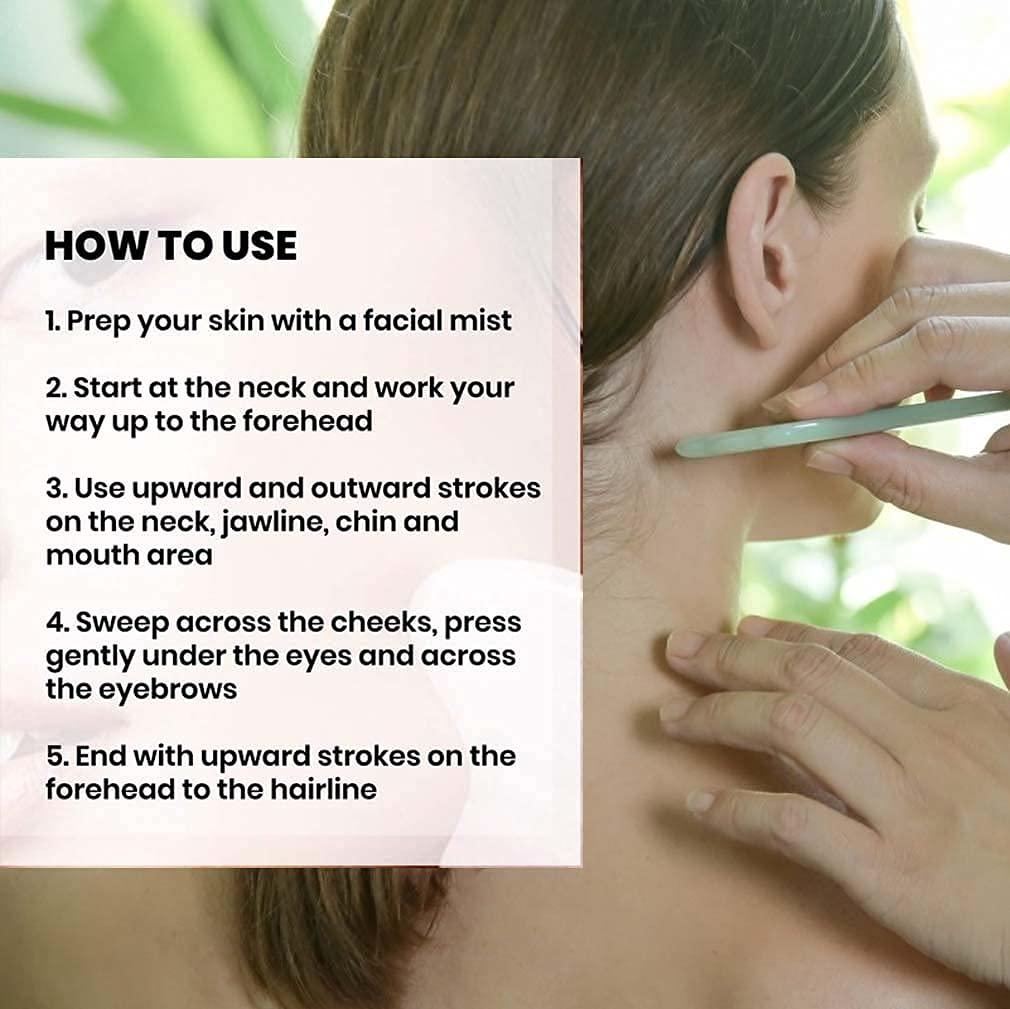 HOW TO USE

1. Prep your skin with a facial mist

2. Start at the neck and work your way up to the forehead

3. Use upward and outward strokes on the neck, jawline, chin and mouth area

4. Sweep across the cheeks, press gently under the eyes and across the eyebrows

5. End with upward strokes on the forehead to the hairline