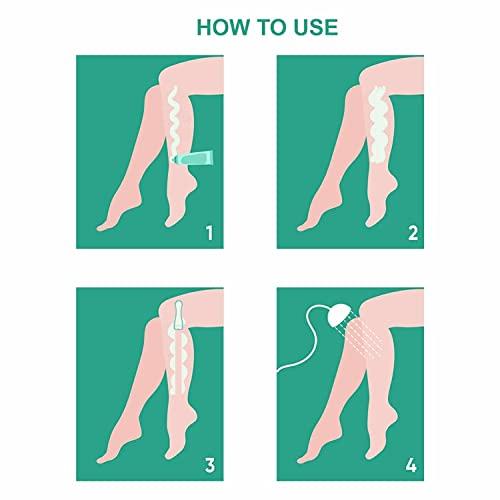 HOW TO USE

1

2

3

4