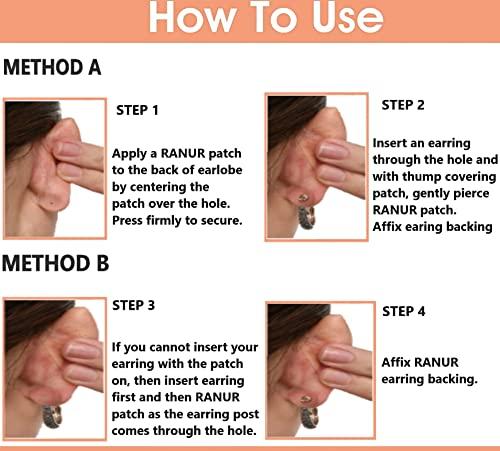 How To Use

METHOD A

STEP 1

Apply a RANUR patch to the back of earlobe by centering the patch over the hole. Press firmly to secure.

STEP 2

Insert an earring through the hole and with thump covering patch, gently pierce RANUR patch. Affix earing backing

METHOD B

STEP 3

If you cannot insert your earring with the patch on, then insert earring first and then RANUR patch as the earring post comes through the hole.

STEP 4

Affix RANUR earring backing.