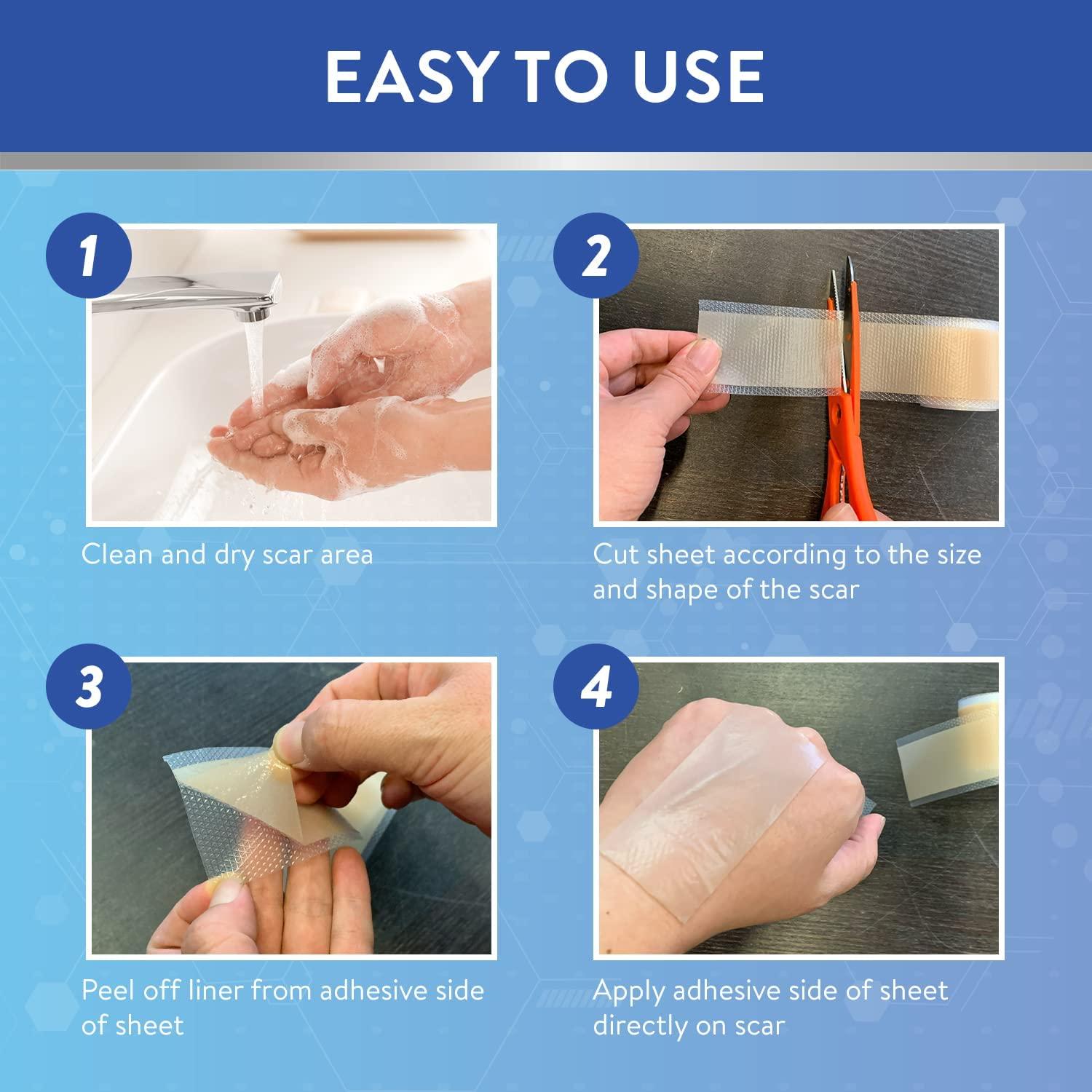 EASY TO USE

1

Clean and dry scar area

2

Cut sheet according to the size and shape of the scar

3

Peel off liner from adhesive side of sheet

4

Apply adhesive side of sheet directly on scar