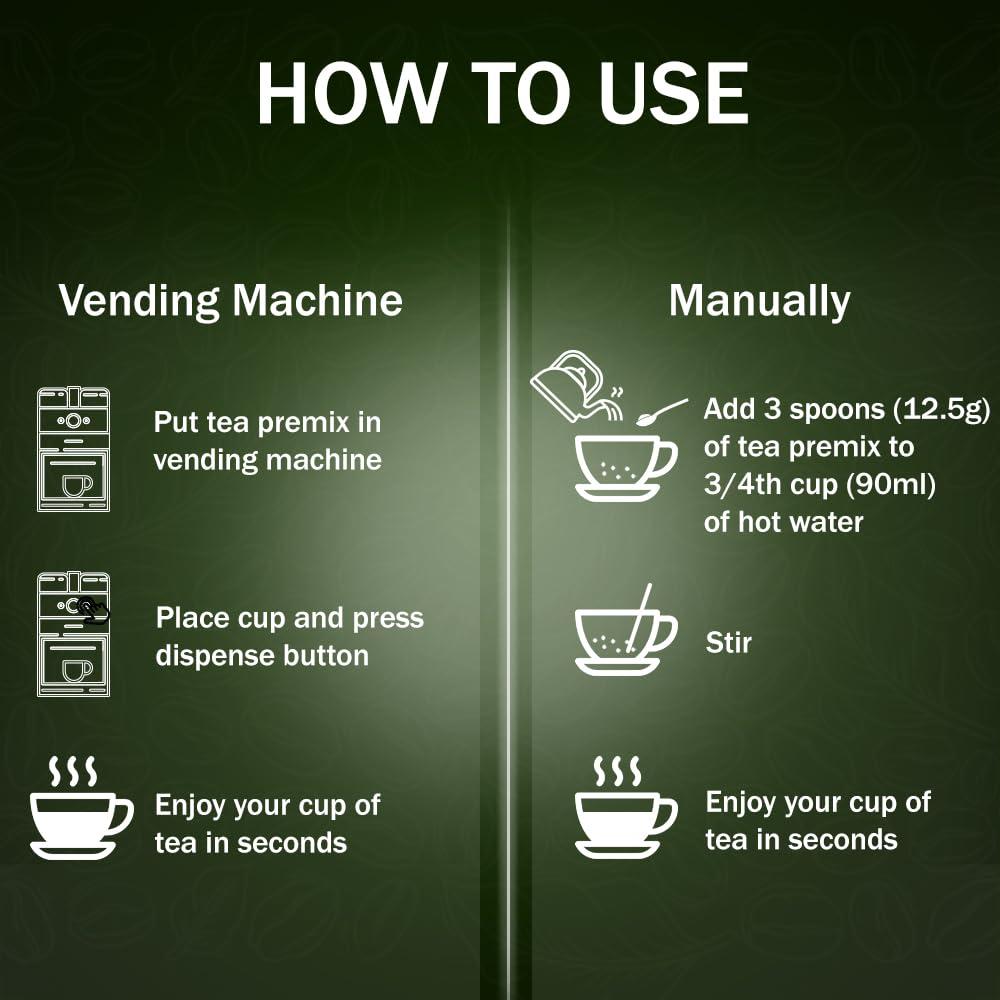 HOW TO USE

Vending Machine

Put tea premix in vending machine

Place cup and press dispense button

Enjoy your cup of tea in seconds

Manually

Add 3 spoons (12.5g) of tea premix to 3/4th cup (90ml) of hot water

Stir

Enjoy your cup of tea in seconds