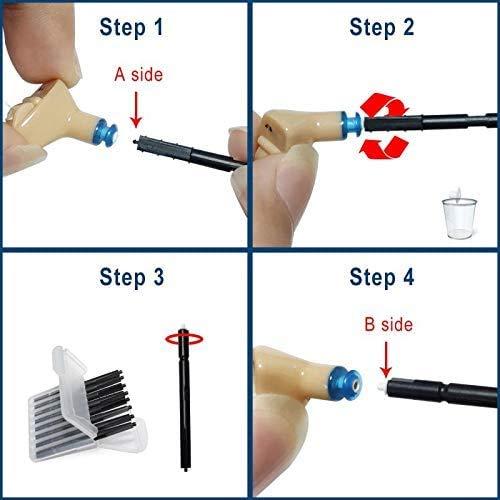 Step 1

A side

Step 2

Step 3

Step 4

B side