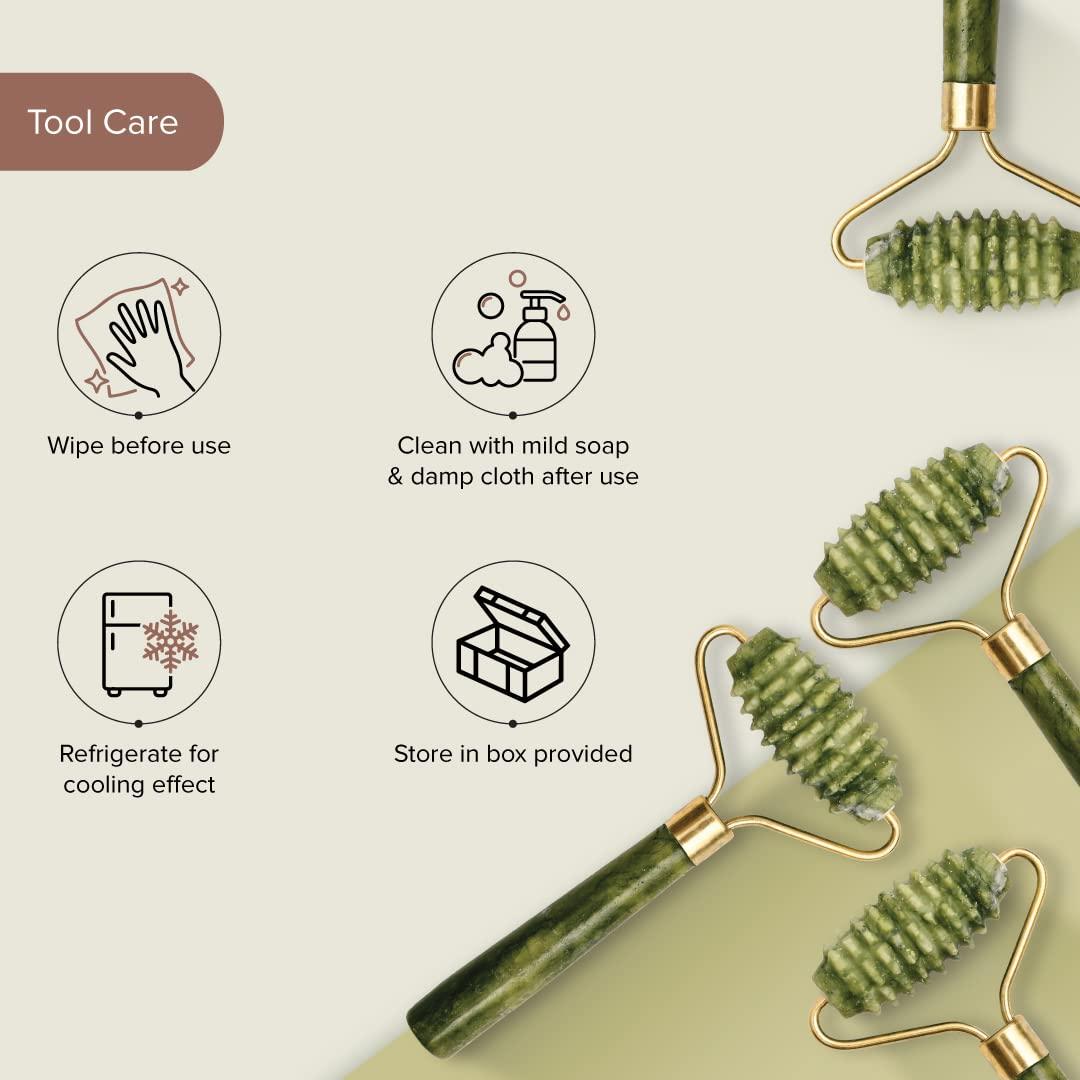 Tool Care

Wipe before use

Clean with mild soap & damp cloth after use

Refrigerate for cooling effect

Store in box provided