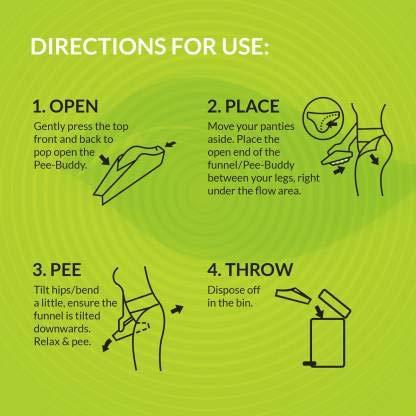 DIRECTIONS FOR USE:

1. OPEN
Gently press the top front and back to pop open the Pee-Buddy.

2. PLACE
Move your panties aside. Place the open end of the funnel/Pee-Buddy between your legs, right under the flow area.

3. PEE
Tilt hips/bend a little, ensure the funnel is tilted downwards. Relax & pee.

4. THROW
Dispose off in the bin.