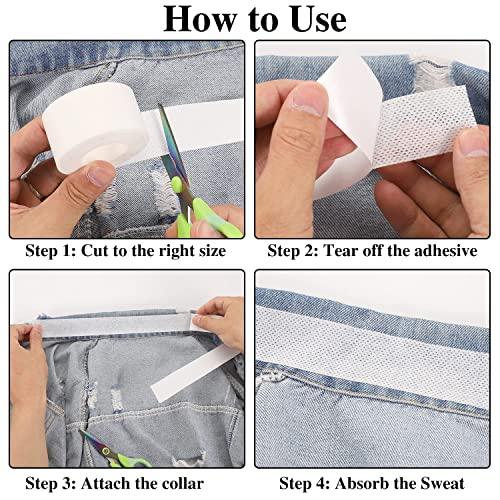 How to Use

Step 1: Cut to the right size

Step 2: Tear off the adhesive

Step 3: Attach the collar

Step 4: Absorb the Sweat