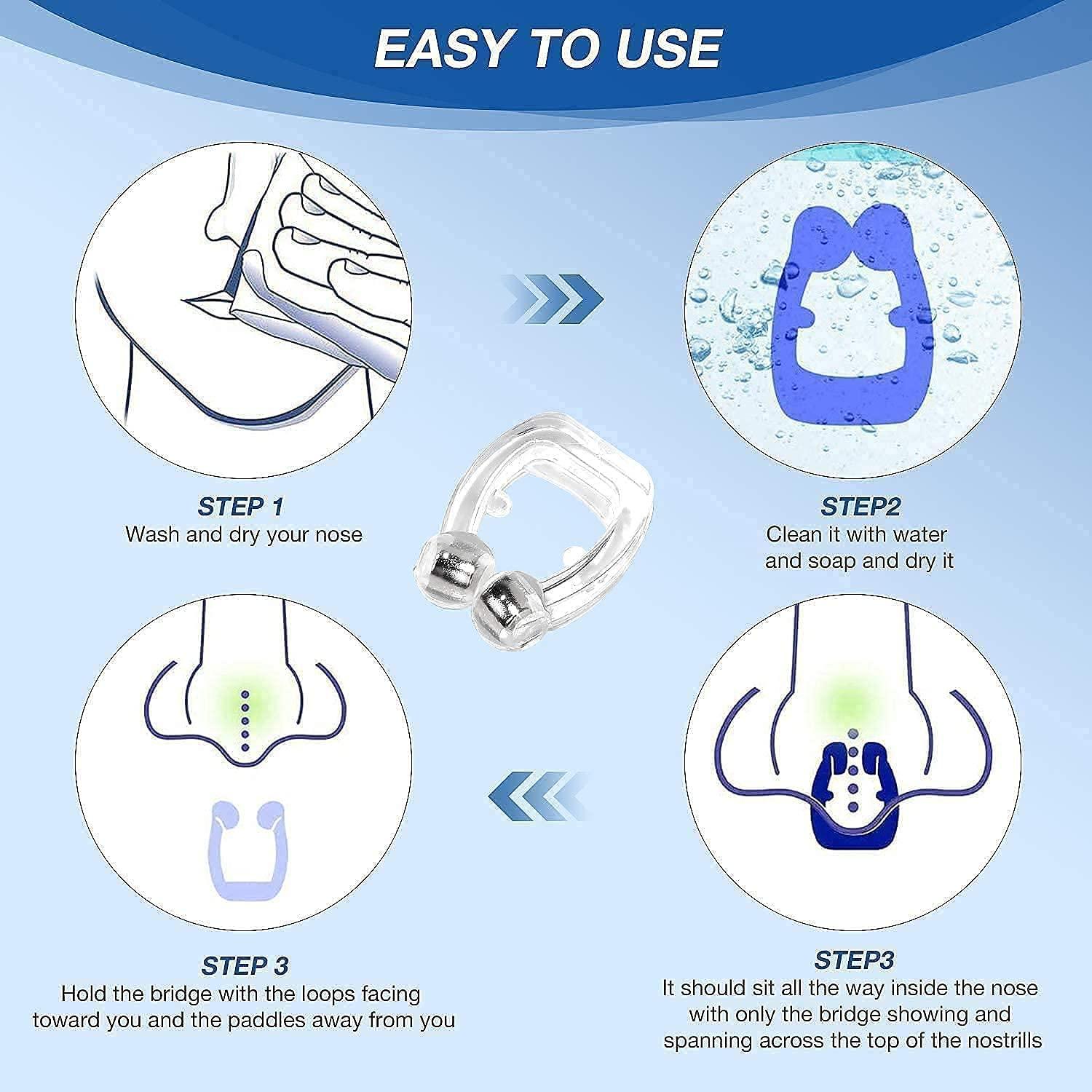 EASY TO USE

STEP 1
Wash and dry your nose

STEP2
Clean it with water and soap and dry it

STEP 3
Hold the bridge with the loops facing toward you and the paddles away from you

STEP3
It should sit all the way inside the nose with only the bridge showing and spanning across the top of the nostrills