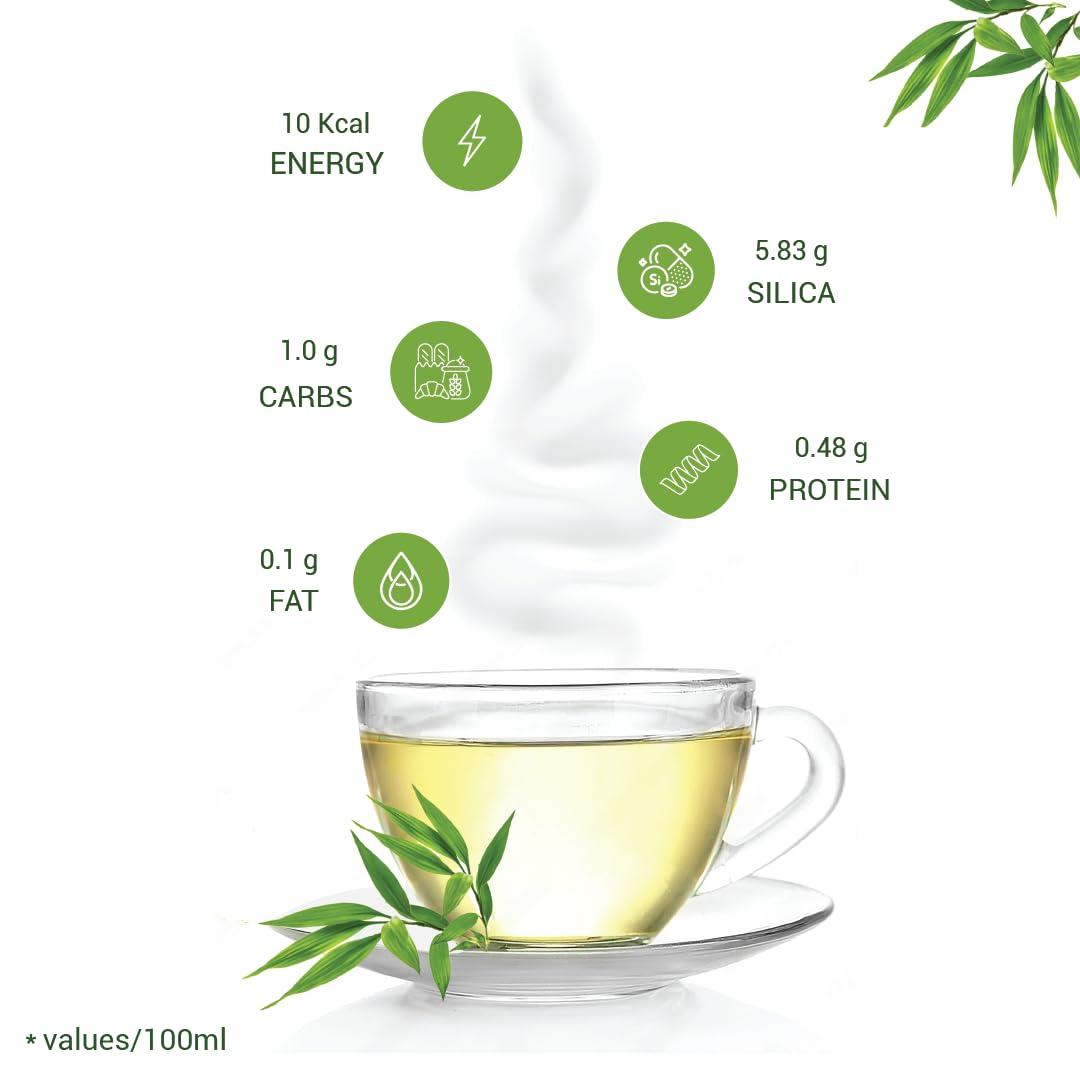 10 Kcal
ENERGY

Si

5.83 g
SILICA

1.0 g
CARBS

0.48 g
PROTEIN

0.1 g
FAT

* values/100ml